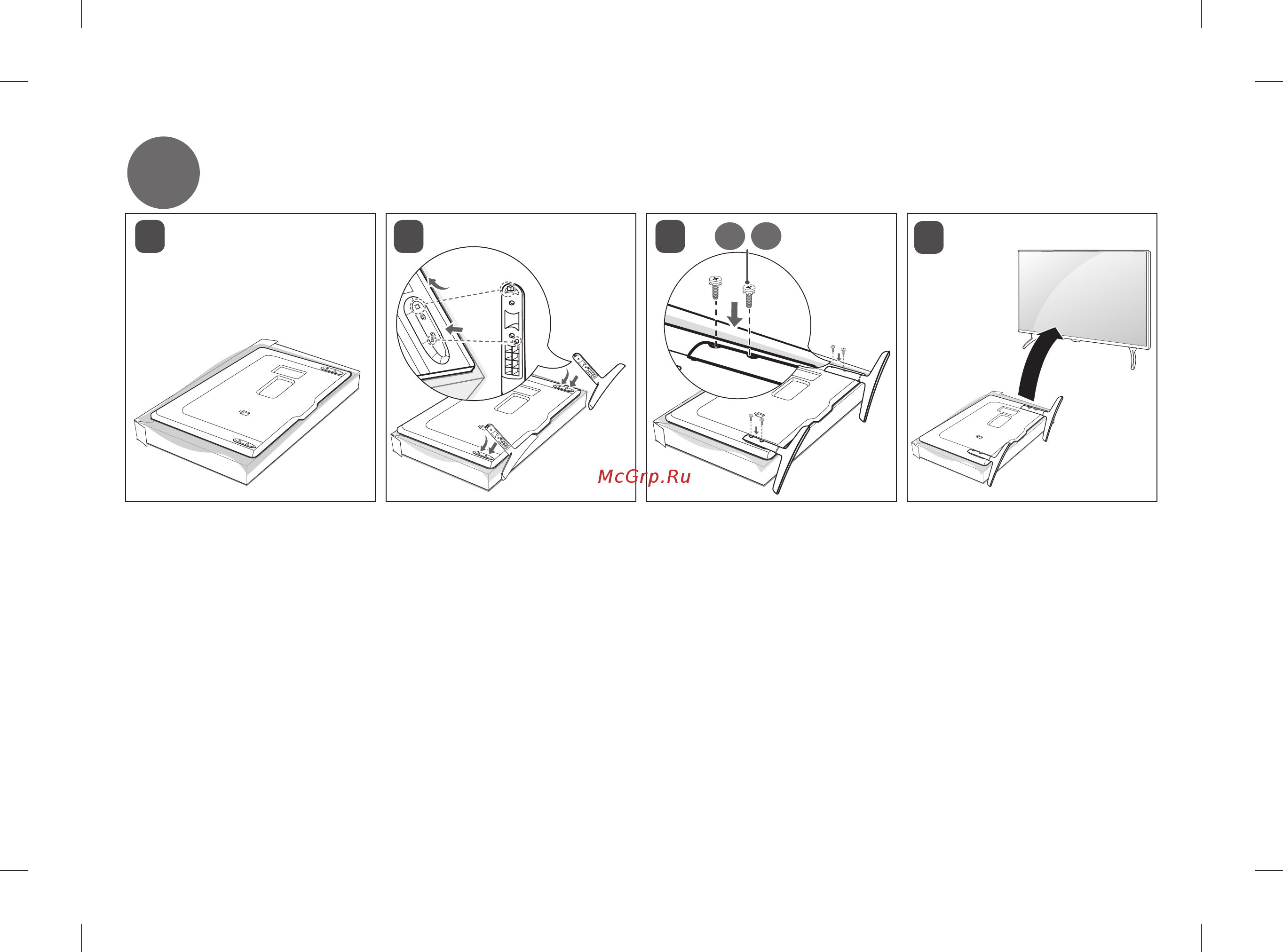 McGrp.Ru