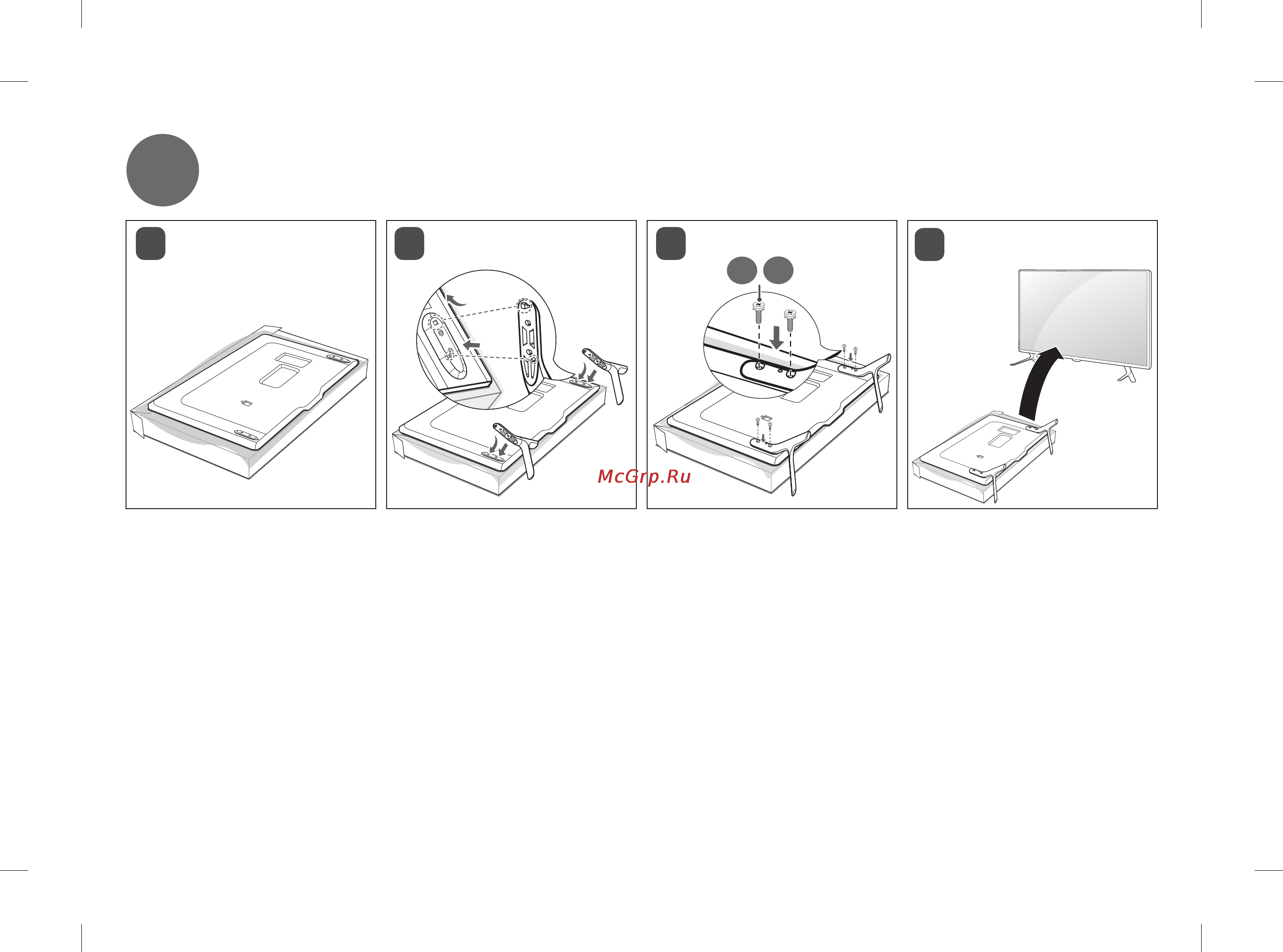 McGrp.Ru