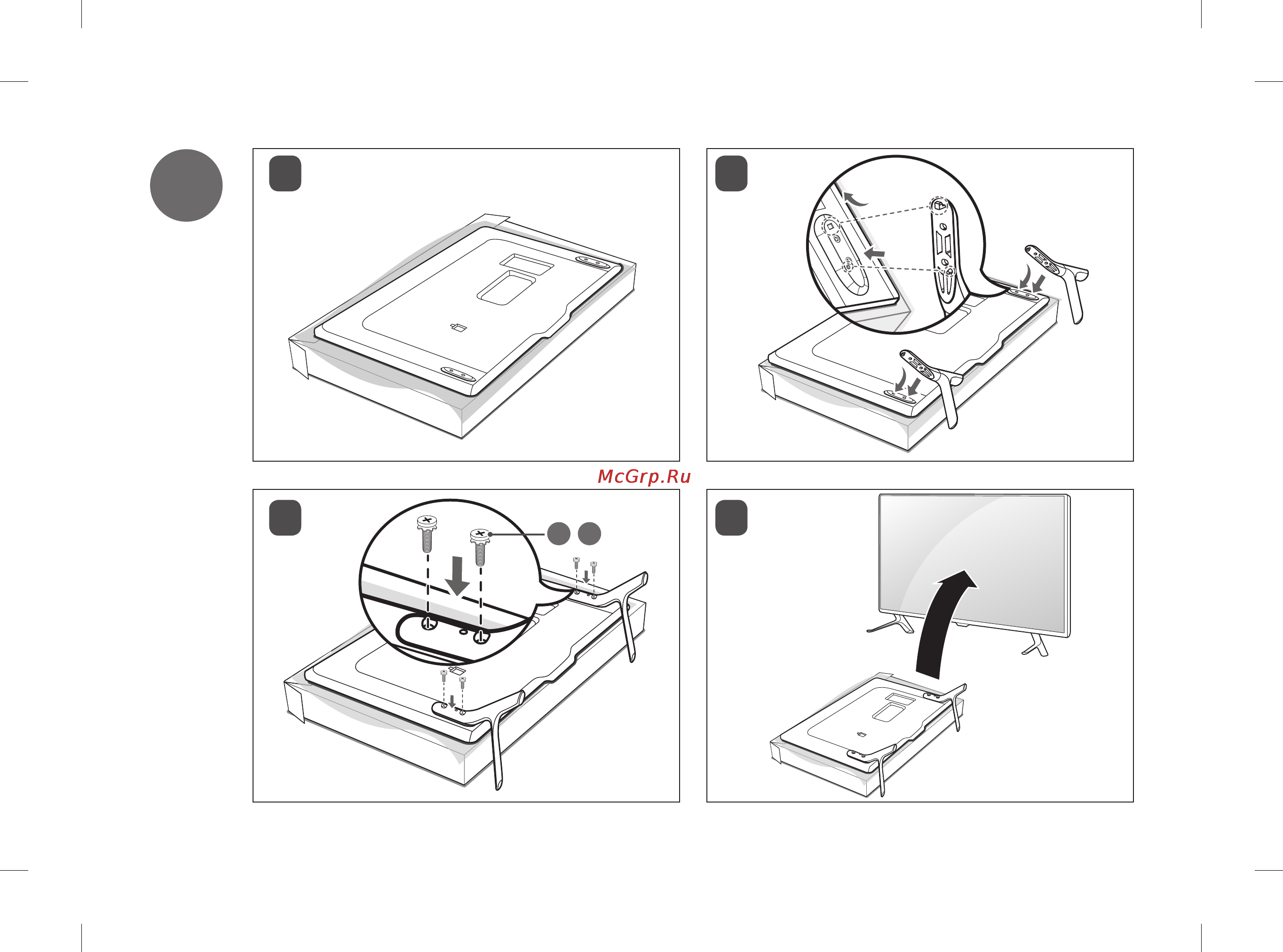 McGrp.Ru