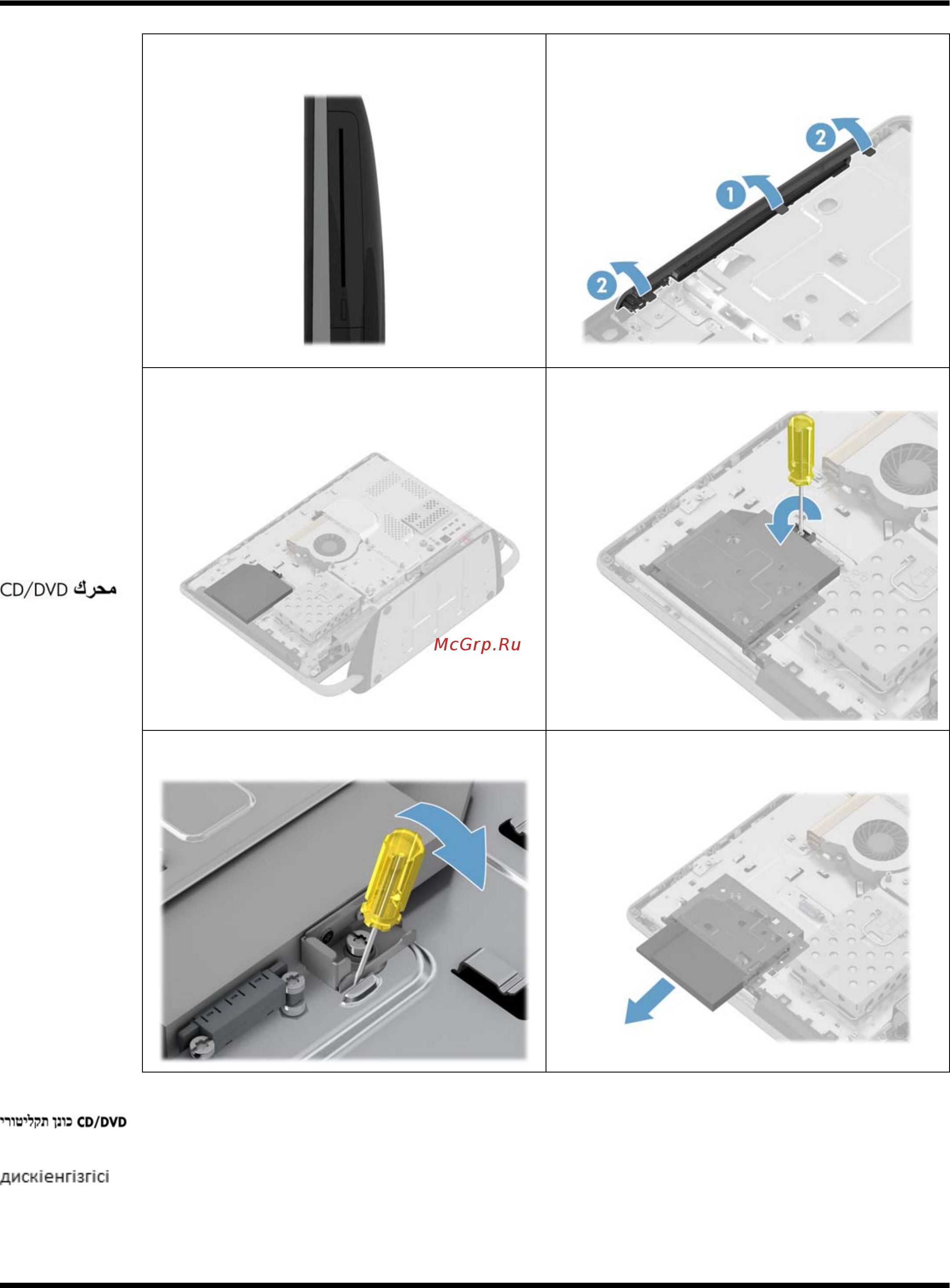 2
1
2

محرك CD/DVD

McGrp.Ru

כונן תקליטורי CD/DVD

дискіенгізгісі