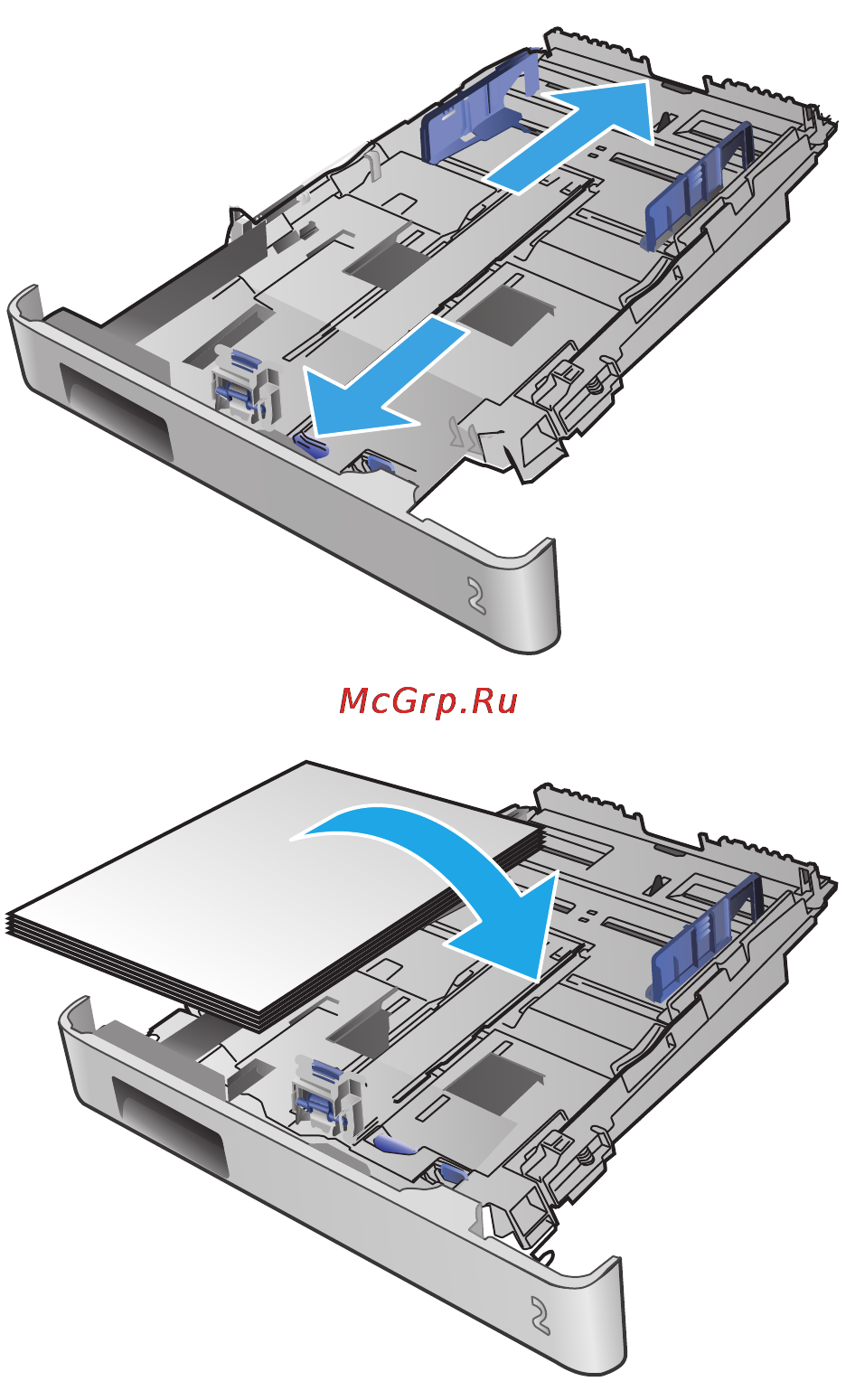 2

McGrp.Ru

2