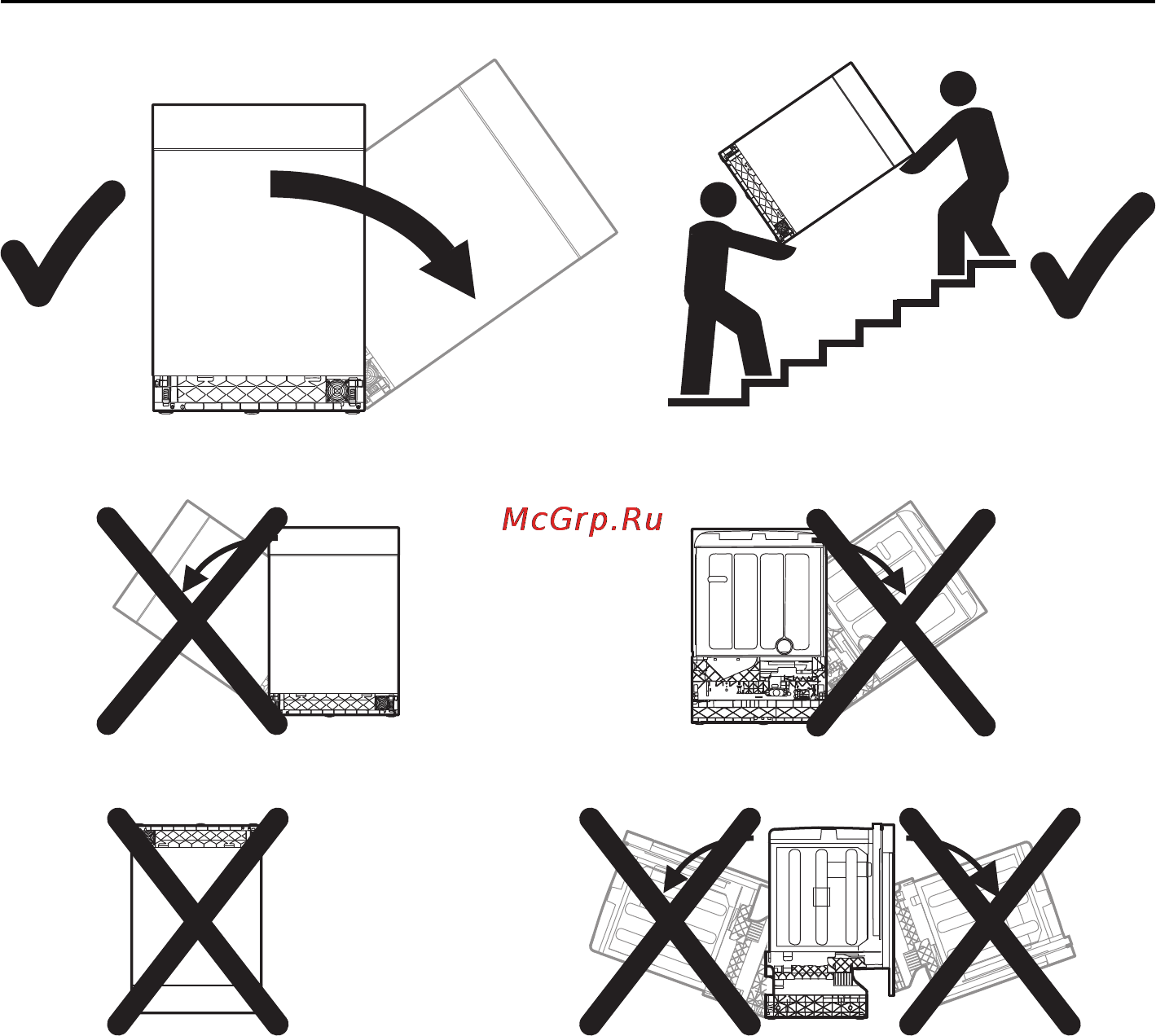 McGrp.Ru