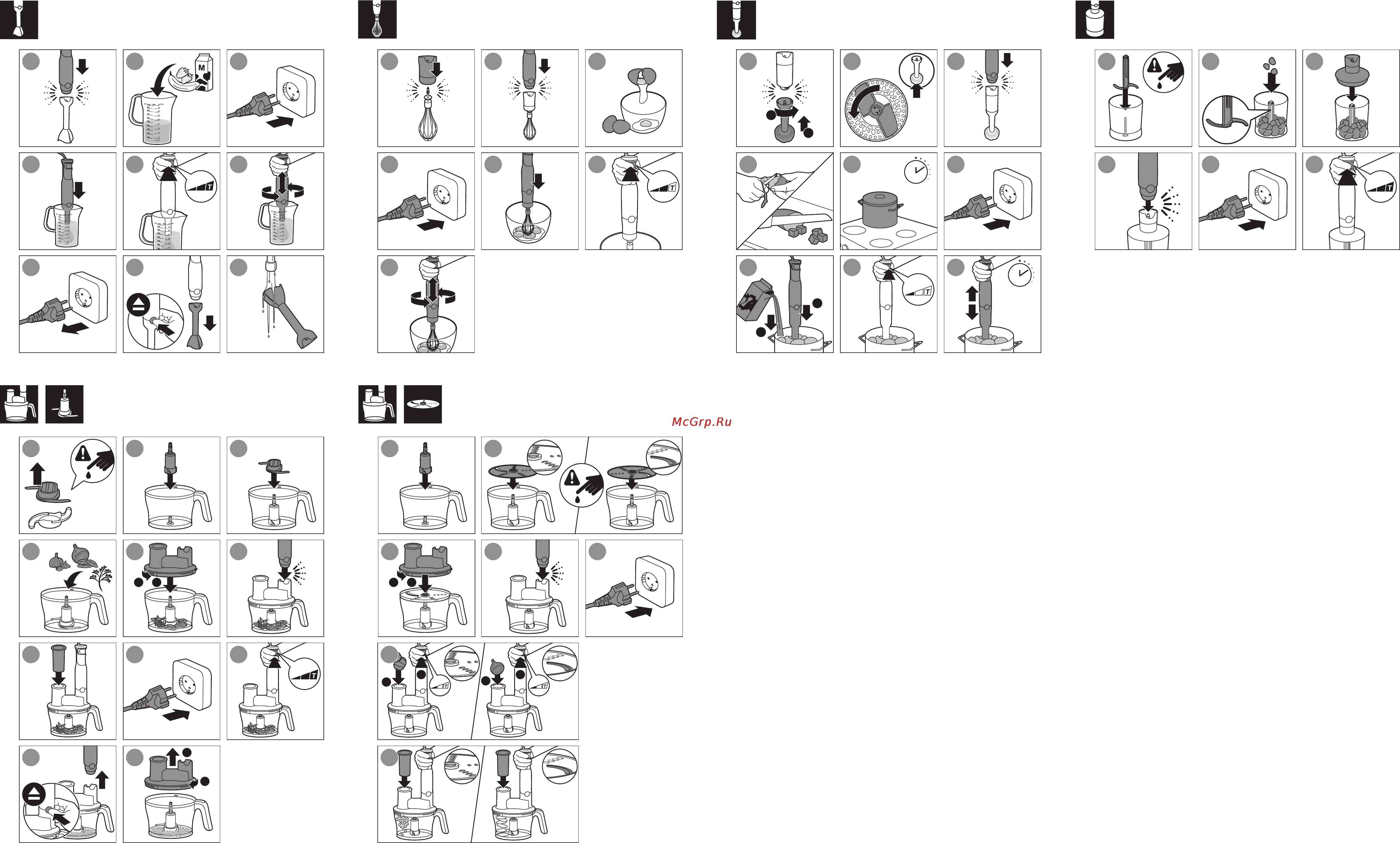 McGrp.Ru