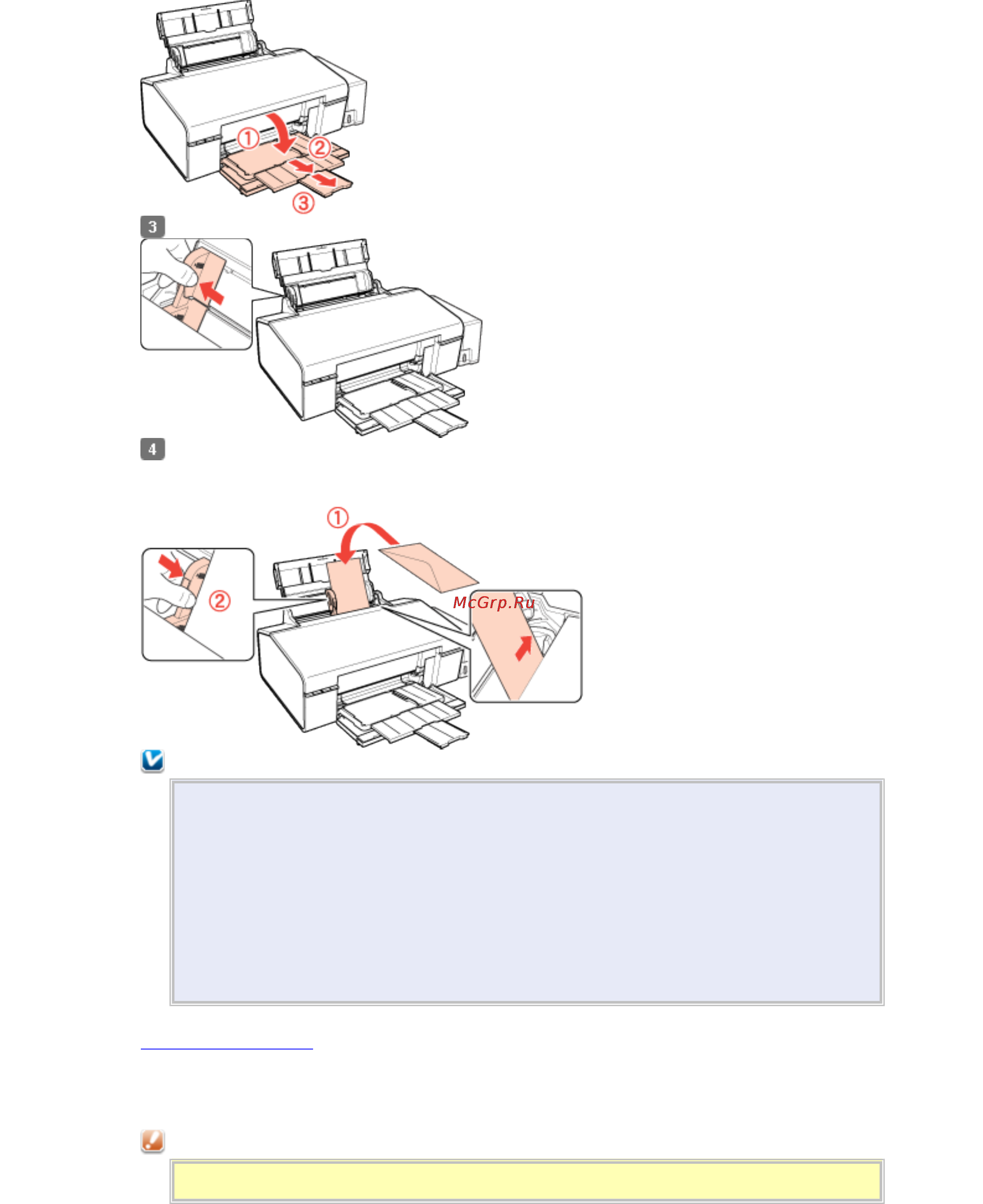 ①
②
③
3
4
①
②
McGrp.Ru