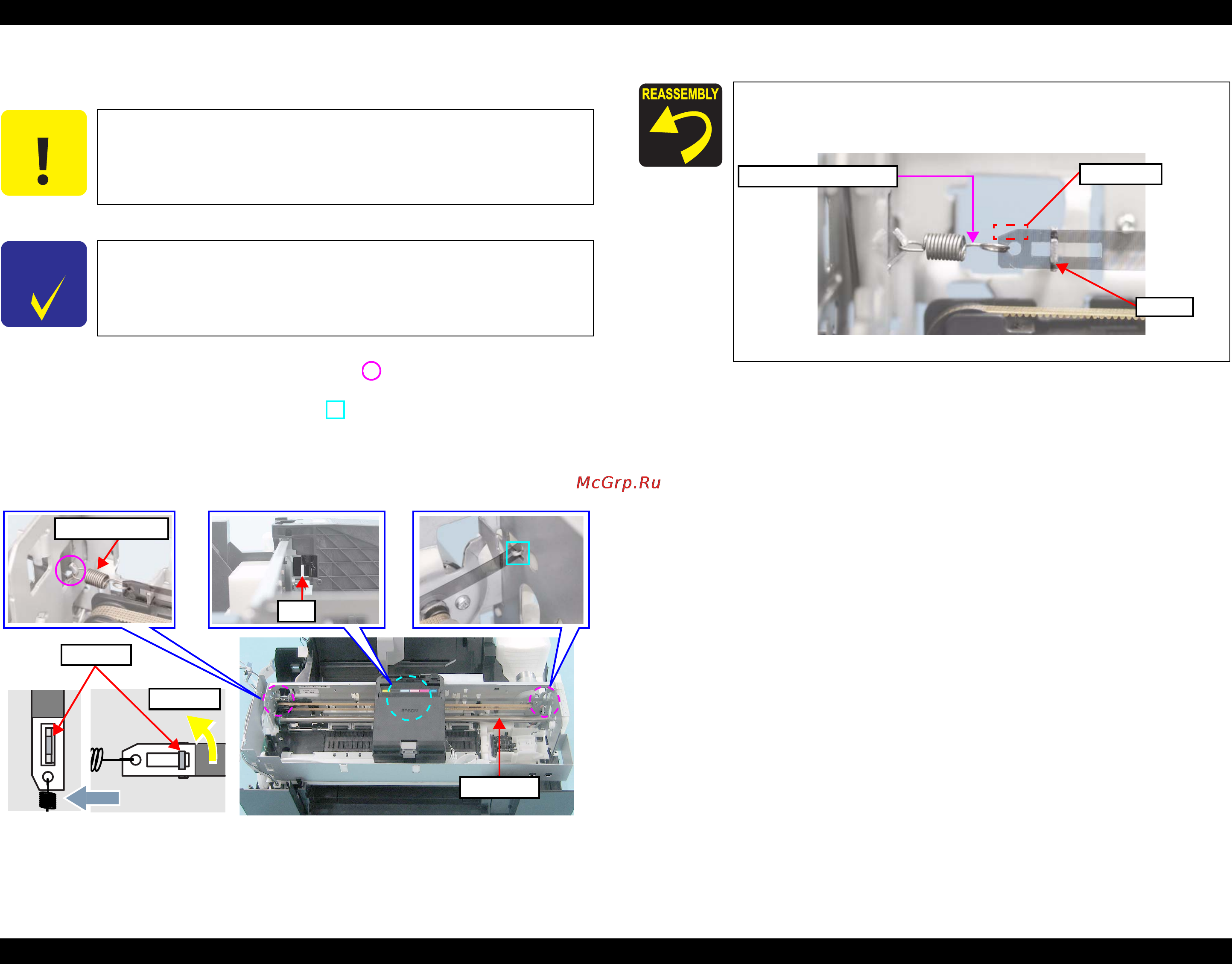 REASSEMBLY

McGrp.Ru

EPSON