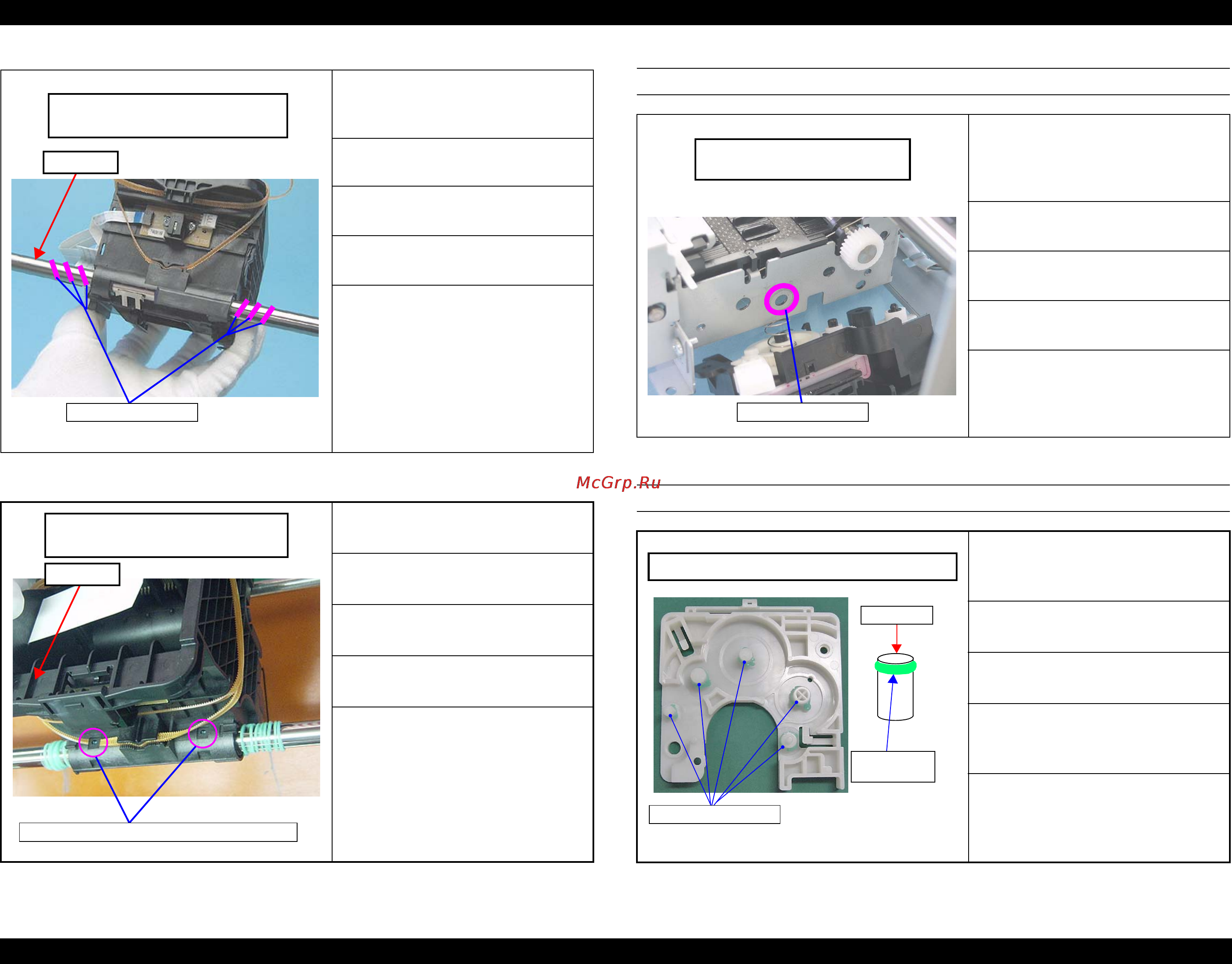 McGrp.Ru