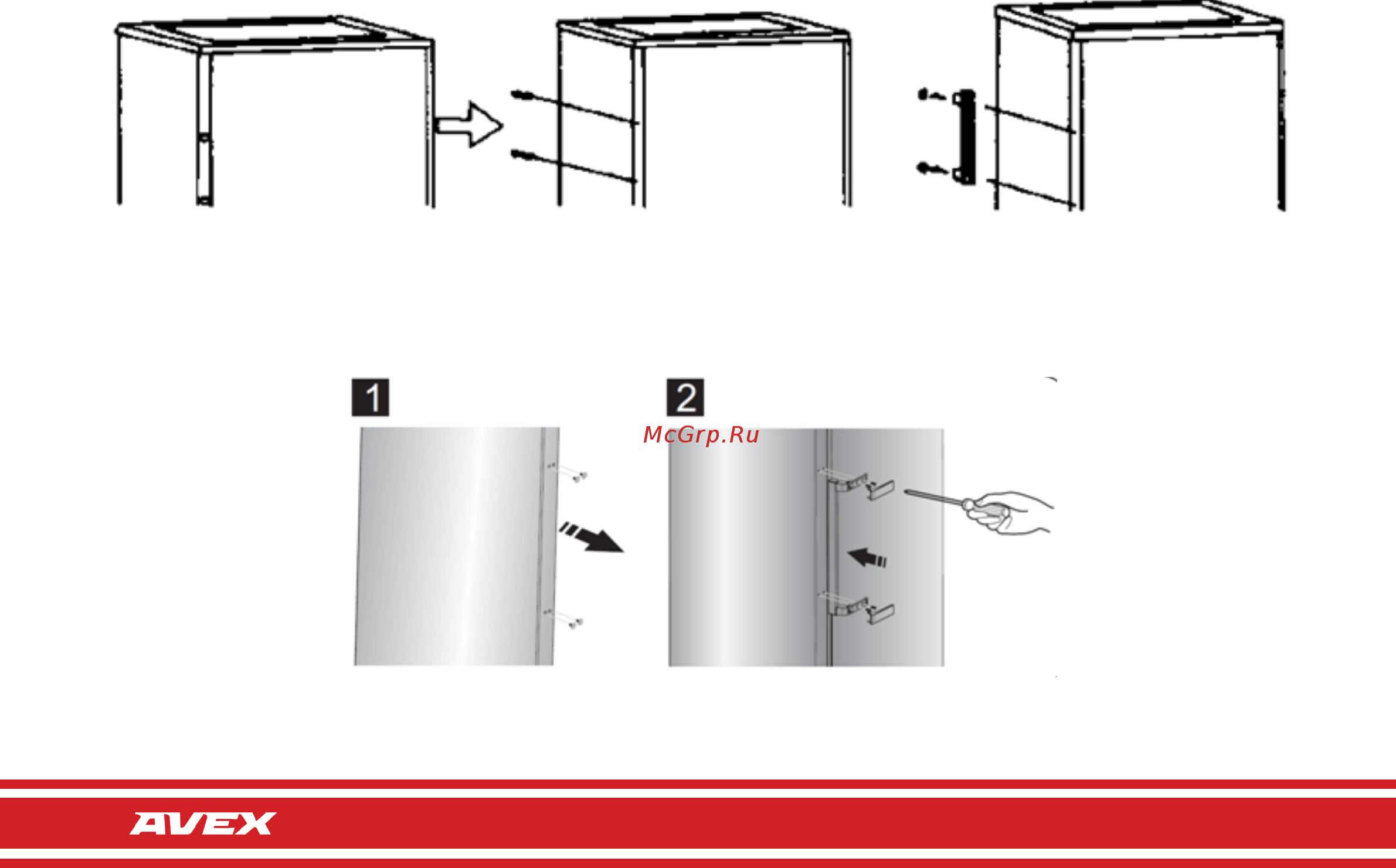 1

2

McGrp.Ru

AVEX