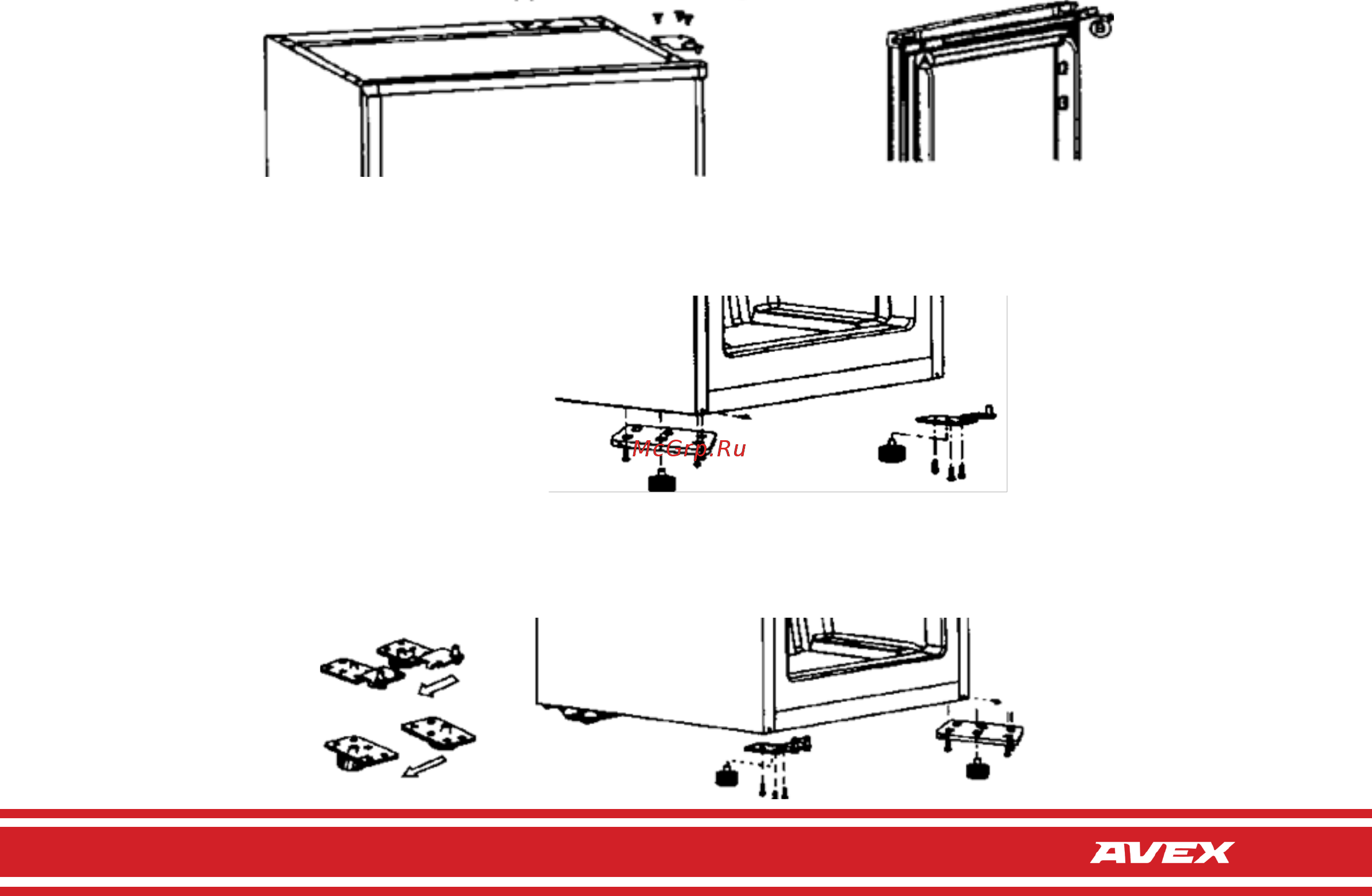 McGrp.Ru

AVEX