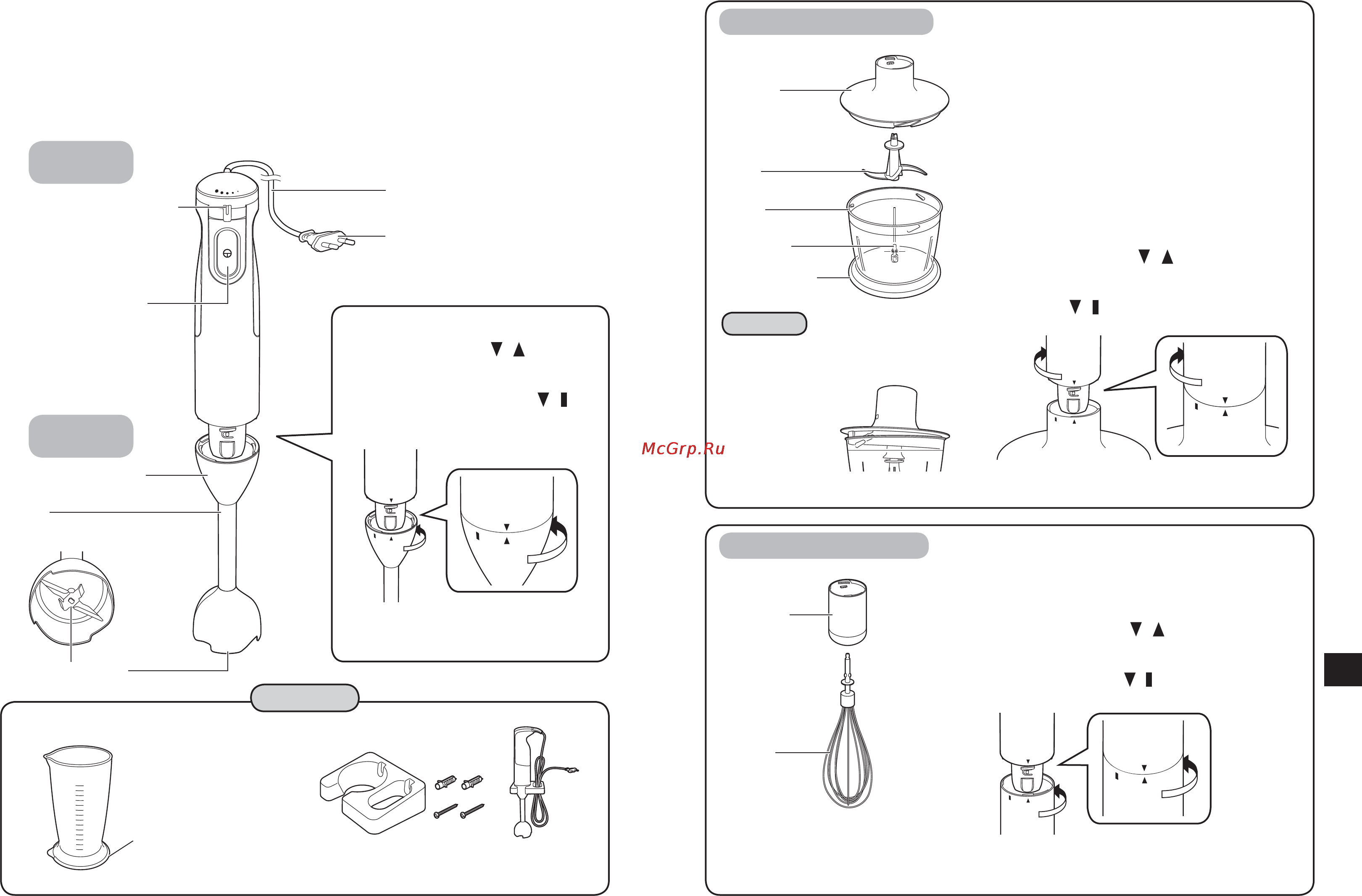 McGrp.Ru