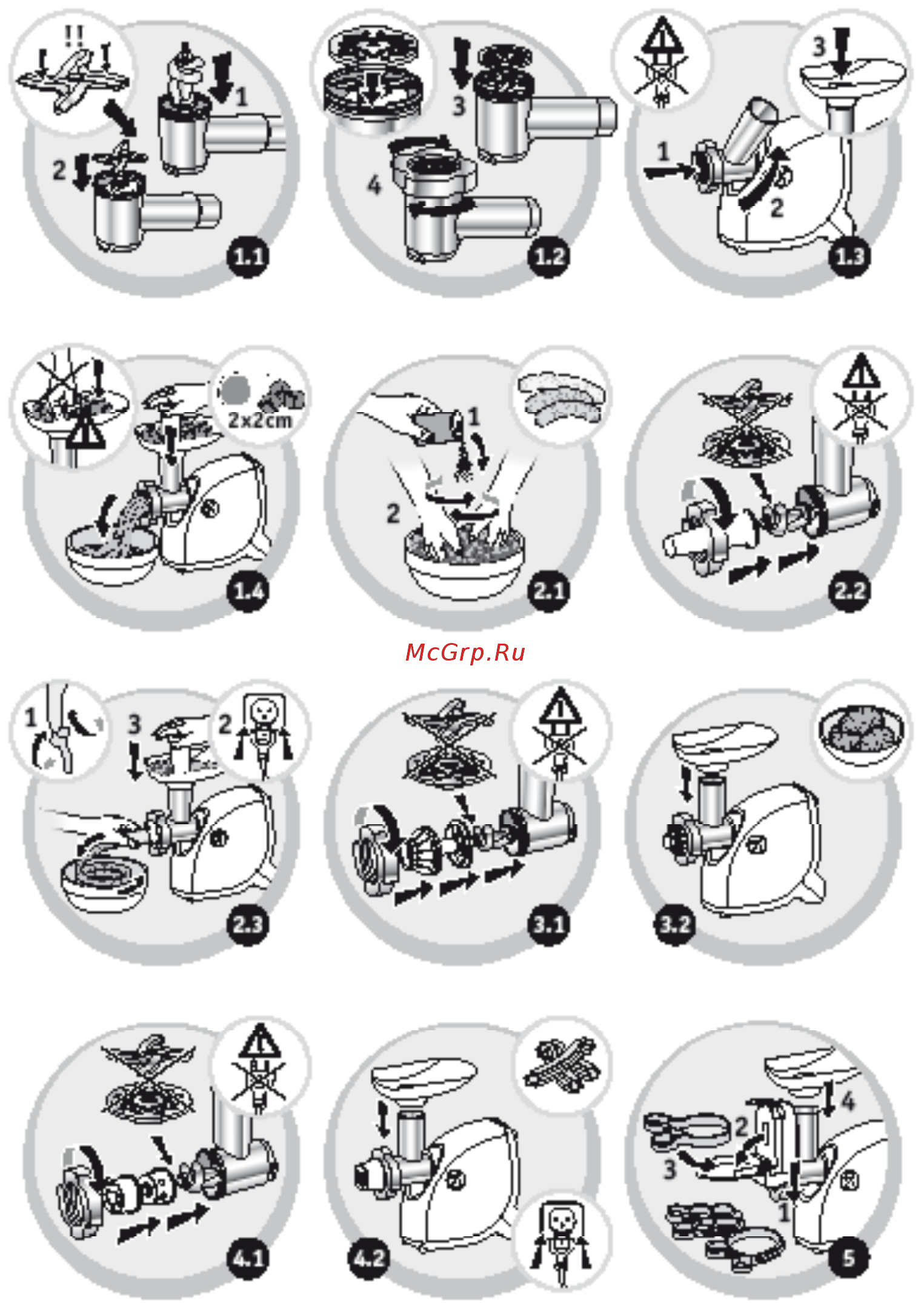 !!
1
2
1.1
3
4
1.2
1
2
3
1.3
2x2cm
1.4
1
2
2.1
2.2
McGrp.Ru
1
3
2
2.3
3.1
3.2
4.1
4.2
4
2
3
1
5