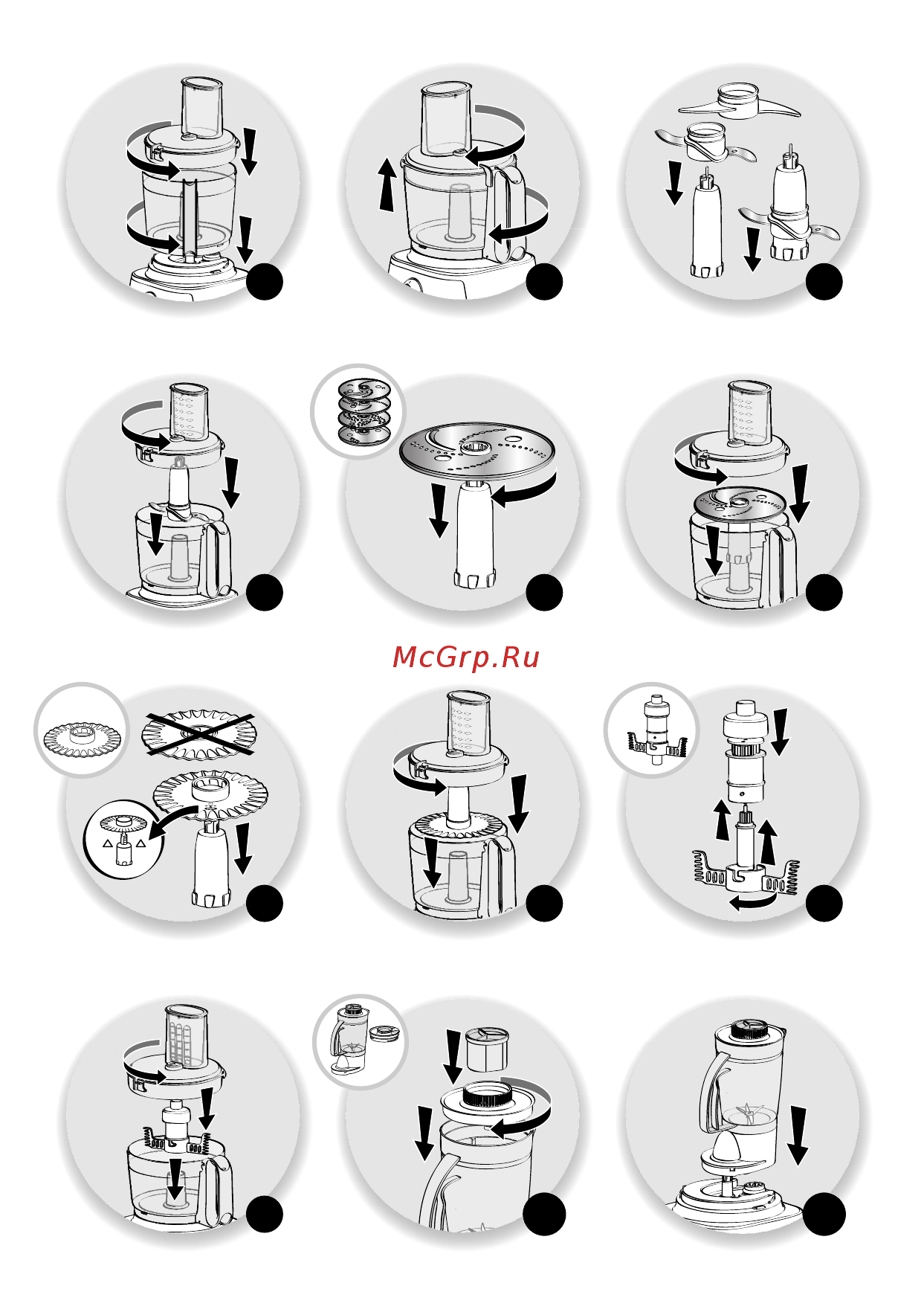 McGrp.Ru