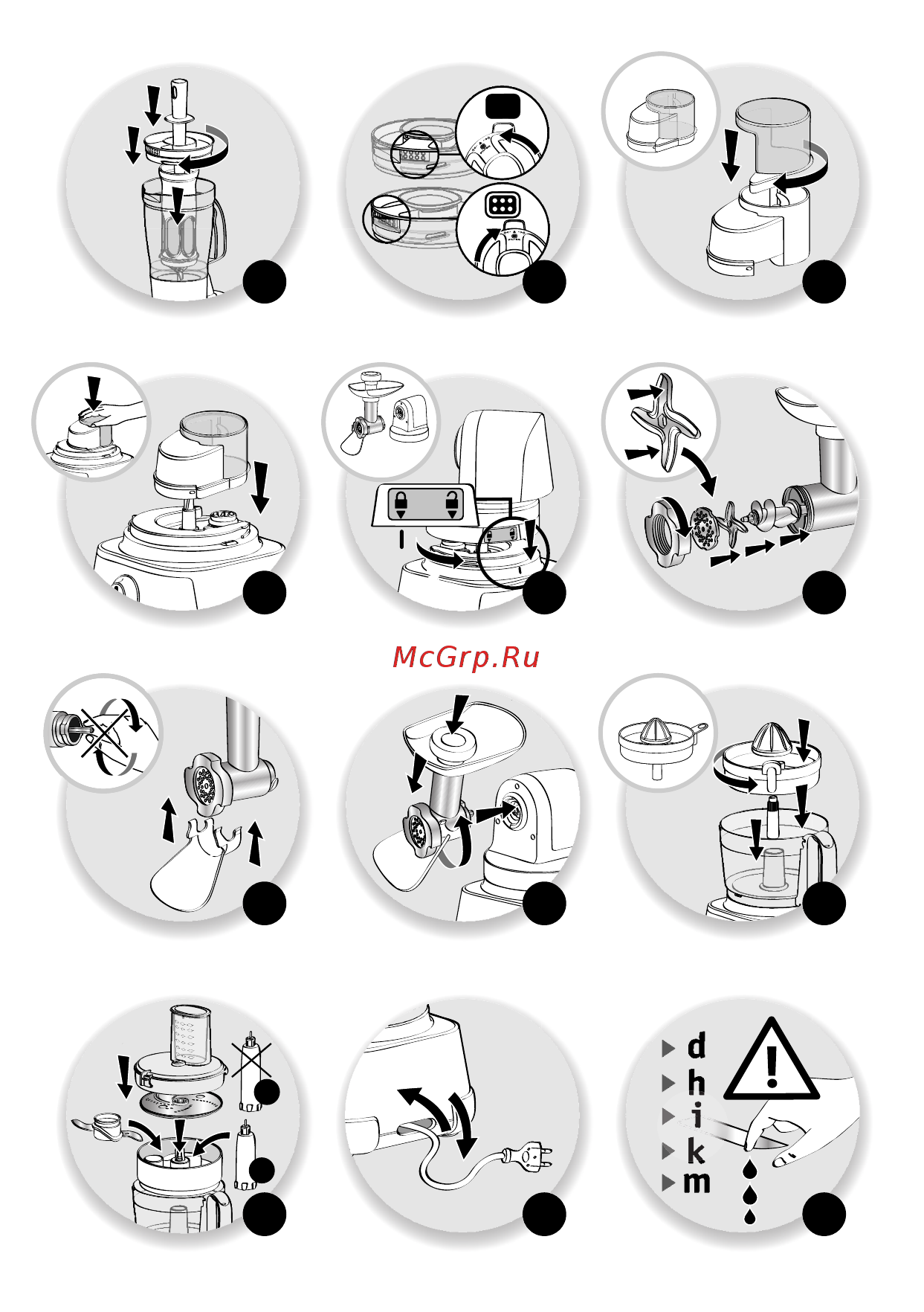 McGrp.Ru

d
h
i
k
m