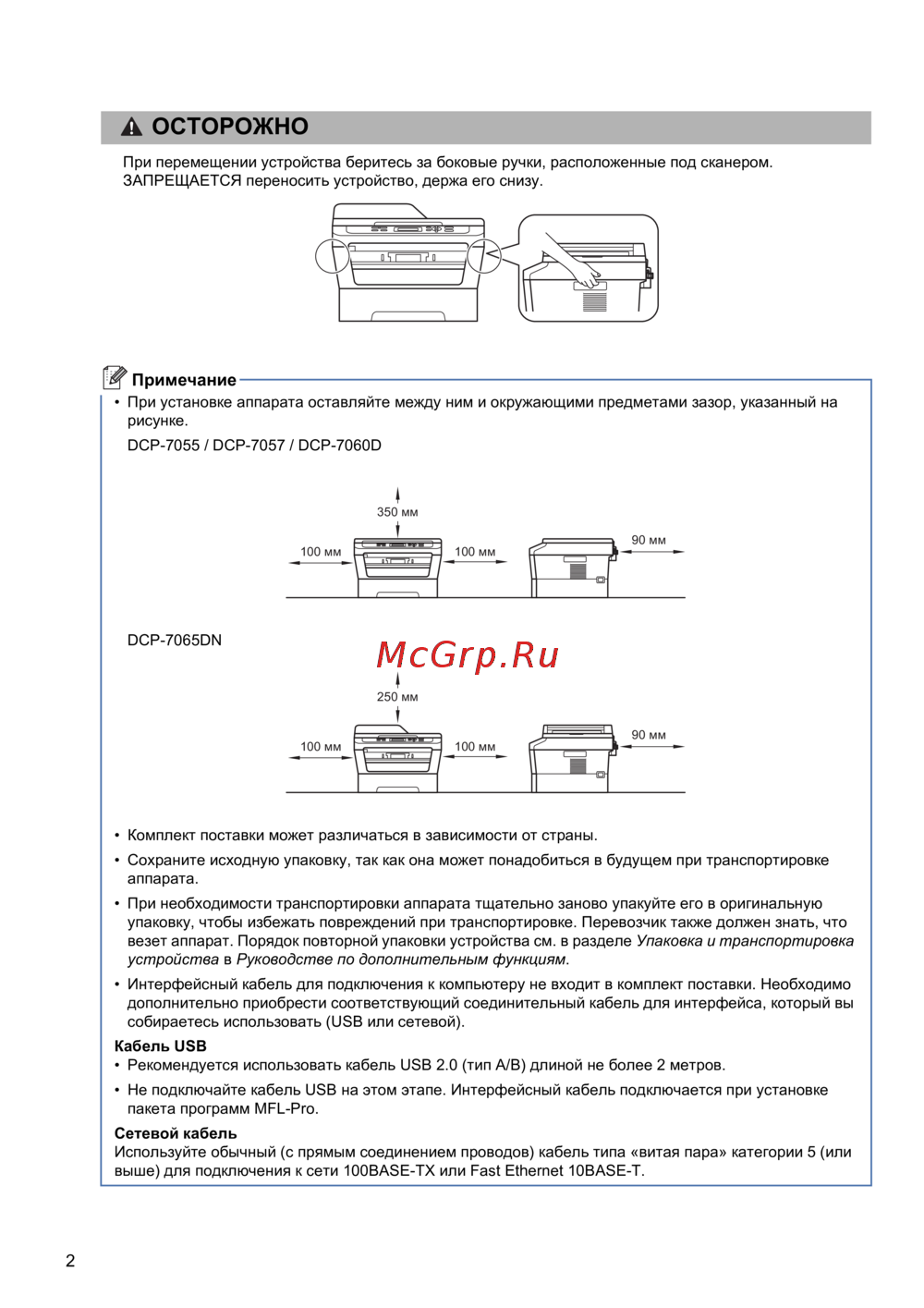 ОСТОРОЖНО

При перемещении устройства беритесь за боковые ручки, расположенные под сканером. ЗАПРЕЩАЕТСЯ переносить устройство, держа его снизу.

Примечание

• При установке аппарата оставляйте между ним и окружающими предметами зазор, указанный на рисунке.

DCP-7055 / DCP-7057 / DCP-7060D

350 мм

100 мм

100 мм

90 мм

DCP-7065DN

McGrp.Ru

250 мм

100 мм

100 мм

90 мм

• Комплект поставки может различаться в зависимости от страны.

• Сохраните исходную упаковку, так как она может понадобиться в будущем при транспортировке аппарата.

• При необходимости транспортировки аппарата тщательно заново упакуйте его в оригинальную упаковку, чтобы избежать повреждений при транспортировке. Перевозчик также должен знать, что везет аппарат. Порядок повторной упаковки устройства см. в разделе Упаковка и транспортировка устройства в Руководстве по дополнительным функциям.

• Интерфейсный кабель для подключения к компьютеру не входит в комплект поставки. Необходимо дополнительно приобрести соответствующий соединительный кабель для интерфейса, который вы собираетесь использовать (USB или сетевой).

Кабель USB

• Рекомендуется использовать кабель USB 2.0 (тип A/B) длиной не более 2 метров.

• Не подключайте кабель USB на этом этапе. Интерфейсный кабель подключается при установке пакета программ MFL-Pro.

Сетевой кабель

Используйте обычный (с прямым соединением проводов) кабель типа «витая пара» категории 5 (или выше) для подключения к сети 100BASE-TX или Fast Ethernet 10BASE-T.

2