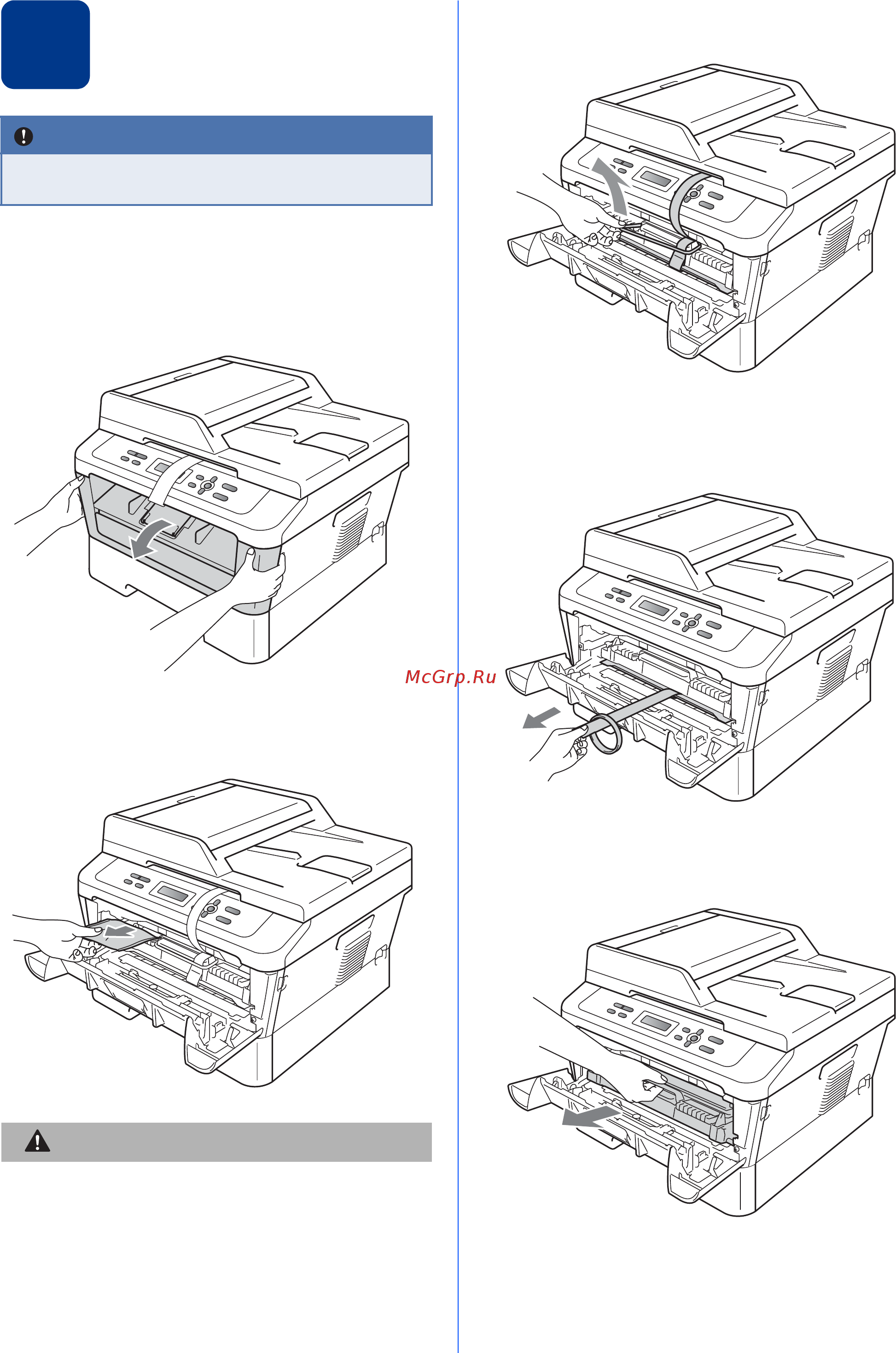 McGrp.Ru