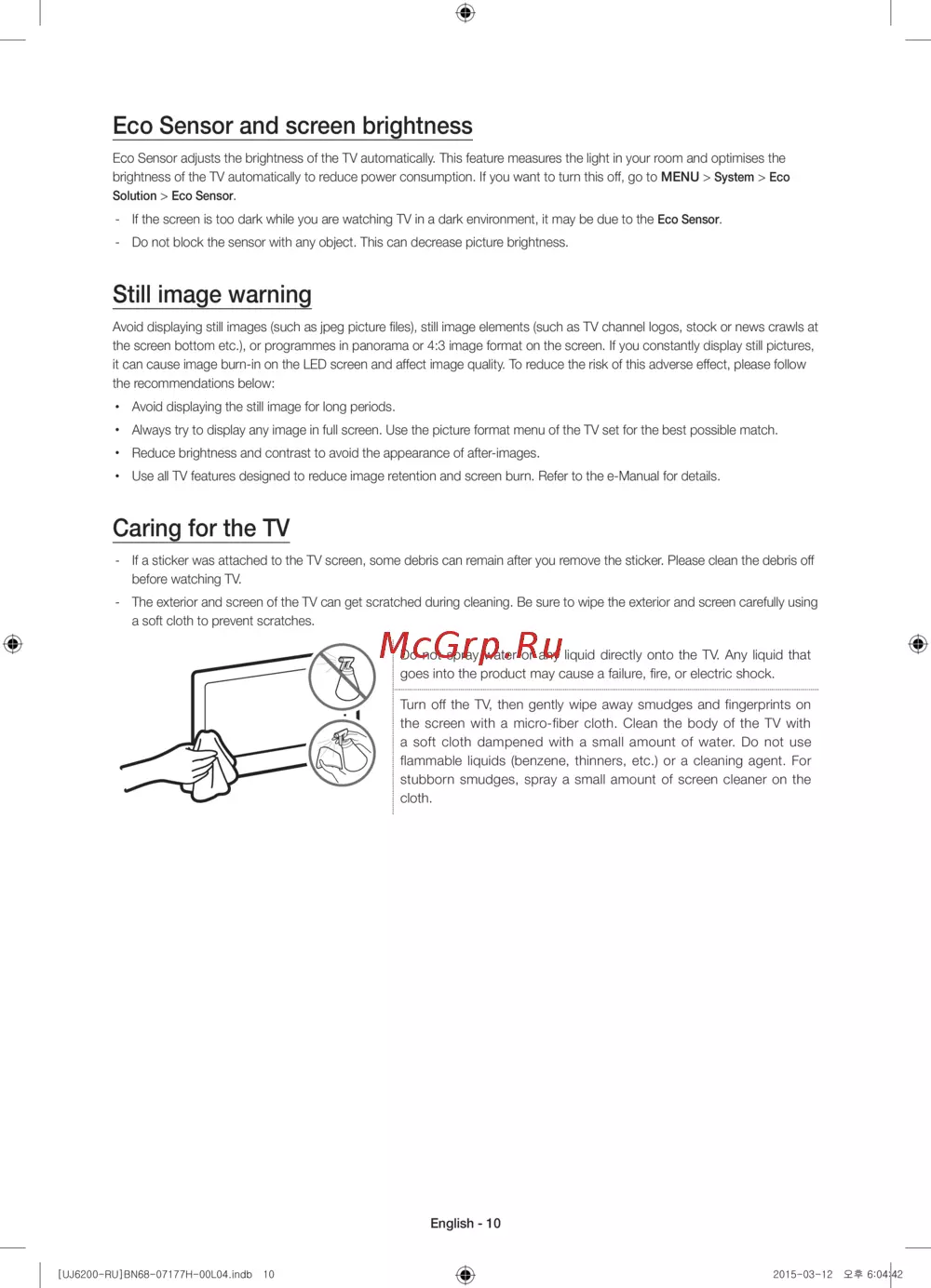 Eco Sensor and screen brightness

Eco Sensor adjusts the brightness of the TV automatically. This feature measures the light in your room and optimises the brightness of the TV automatically to reduce power consumption. If you want to turn this off, go to MENU > System > Eco Solution > Eco Sensor.

- If the screen is too dark while you are watching TV in a dark environment, it may be due to the Eco Sensor.
- Do not block the sensor with any object. This can decrease picture brightness.

Still image warning

Avoid displaying still images (such as jpeg picture files), still image elements (such as TV channel logos, stock or news crawls at the screen bottom etc.), or programmes in panorama or 4:3 image format on the screen. If you constantly display still pictures, it can cause image burn-in on the LED screen and affect image quality. To reduce the risk of this adverse effect, please follow the recommendations below:

• Avoid displaying the still image for long periods.
• Always try to display any image in full screen. Use the picture format menu of the TV set for the best possible match.
• Reduce brightness and contrast to avoid the appearance of after-images.
• Use all TV features designed to reduce image retention and screen burn. Refer to the e-Manual for details.

Caring for the TV

- If a sticker was attached to the TV screen, some debris can remain after you remove the sticker. Please clean the debris off before watching TV.
- The exterior and screen of the TV can get scratched during cleaning. Be sure to wipe the exterior and screen carefully using a soft cloth to prevent scratches.

McGrp.Ru

Do not spray water or any liquid directly onto the TV. Any liquid that goes into the product may cause a failure, fire, or electric shock.

Turn off the TV, then gently wipe away smudges and fingerprints on the screen with a micro-fiber cloth. Clean the body of the TV with a soft cloth dampened with a small amount of water. Do not use flammable liquids (benzene, thinners, etc.) or a cleaning agent. For stubborn smudges, spray a small amount of screen cleaner on the cloth.

English - 10

[UJ6200-RU]BN68-07177H-00L04.indb 10 2015-03-12 오후 6:04:42