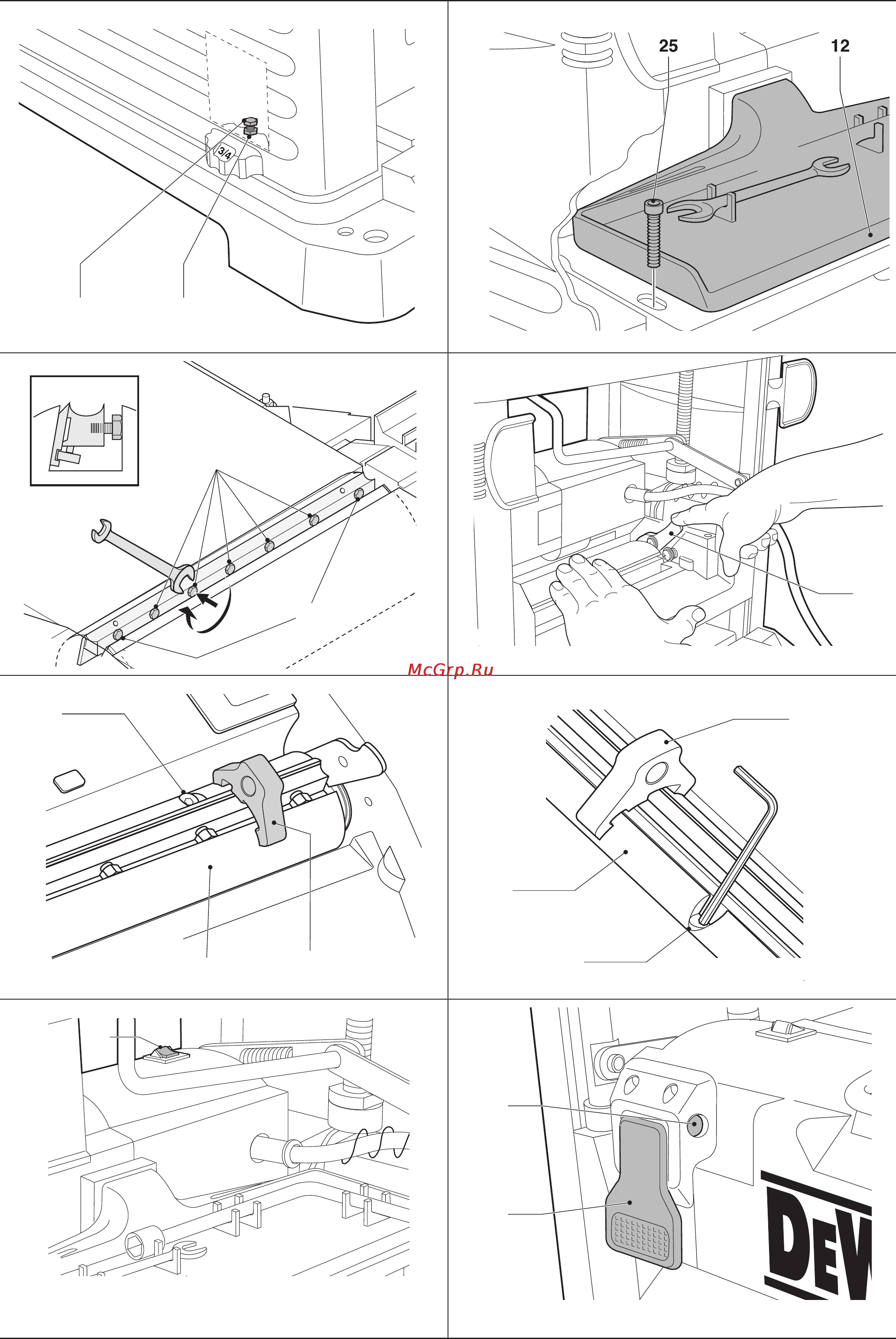 3/4

25

12

McGrp.Ru

DEW