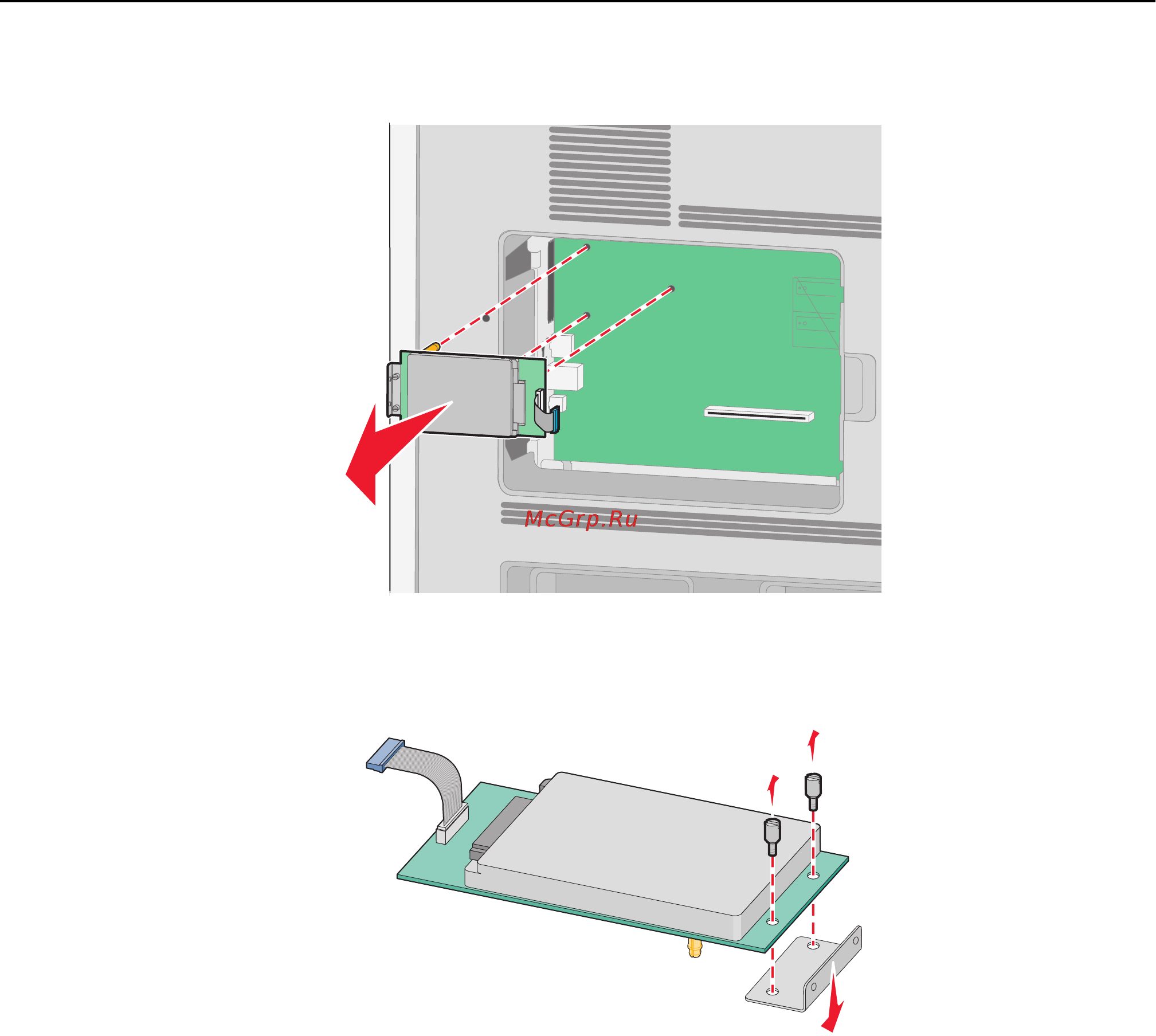 McGrp.Ru