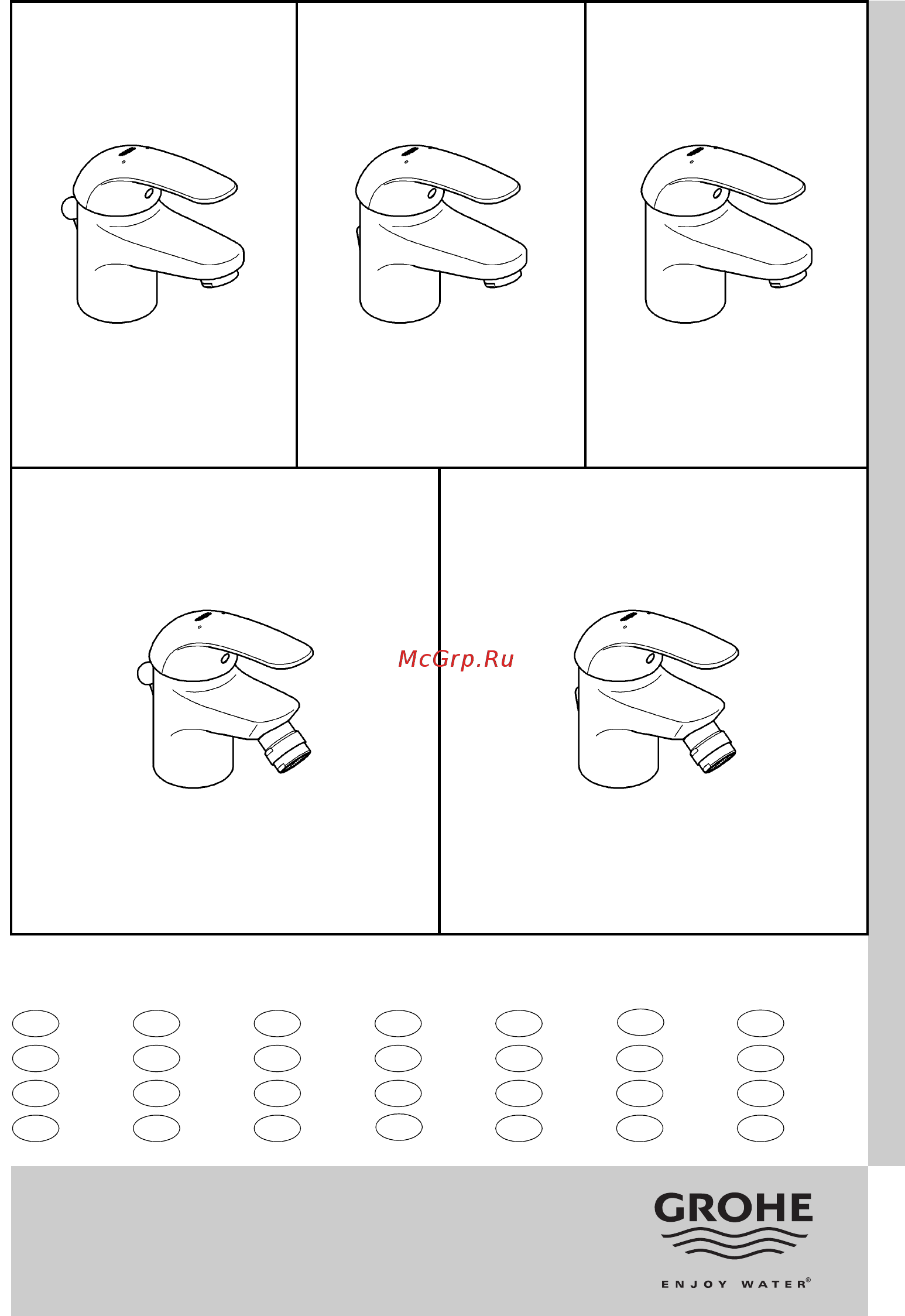 McGrp.Ru

GROHE

ENJOY WATER®