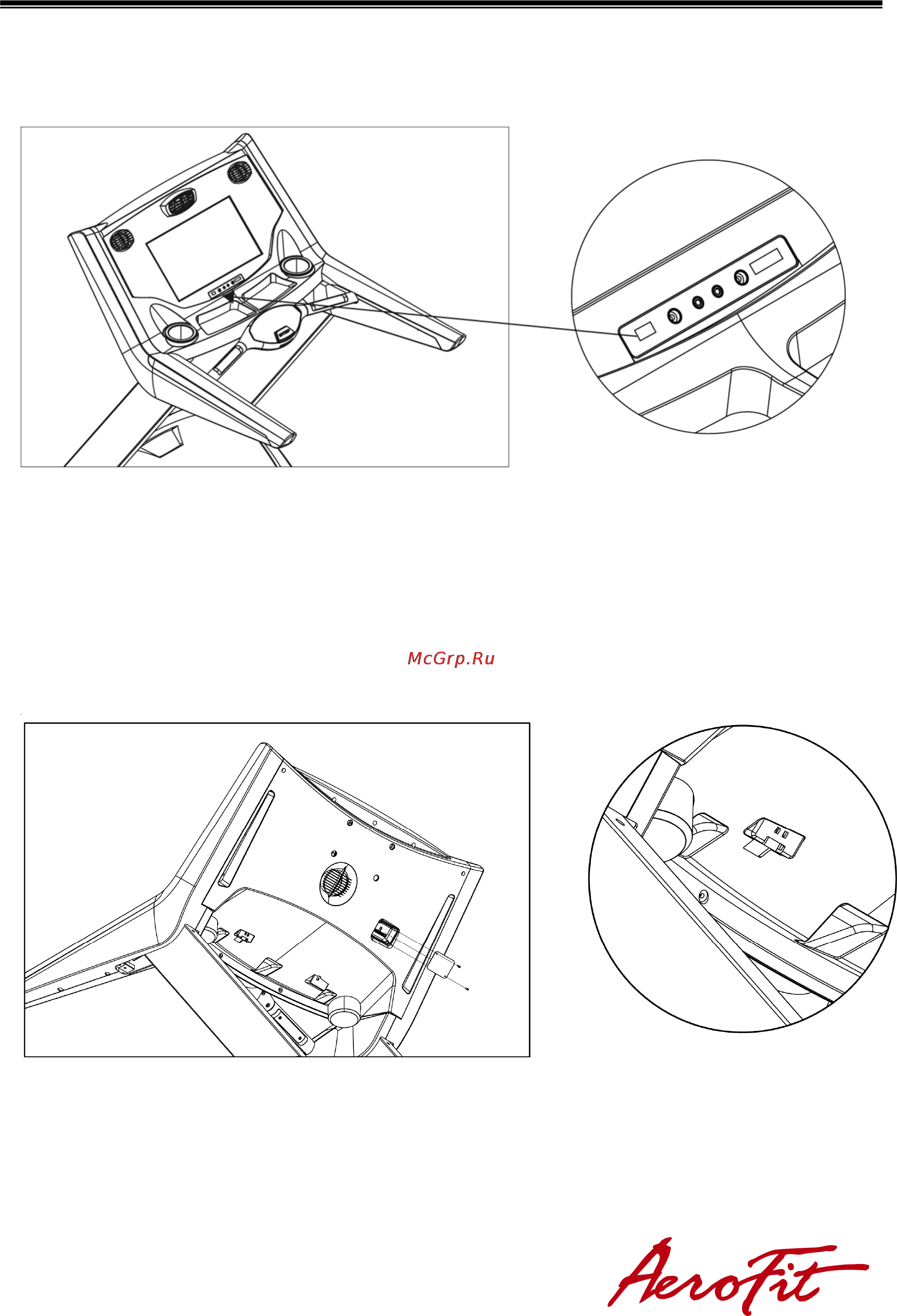 McGrp.Ru

AeroFit