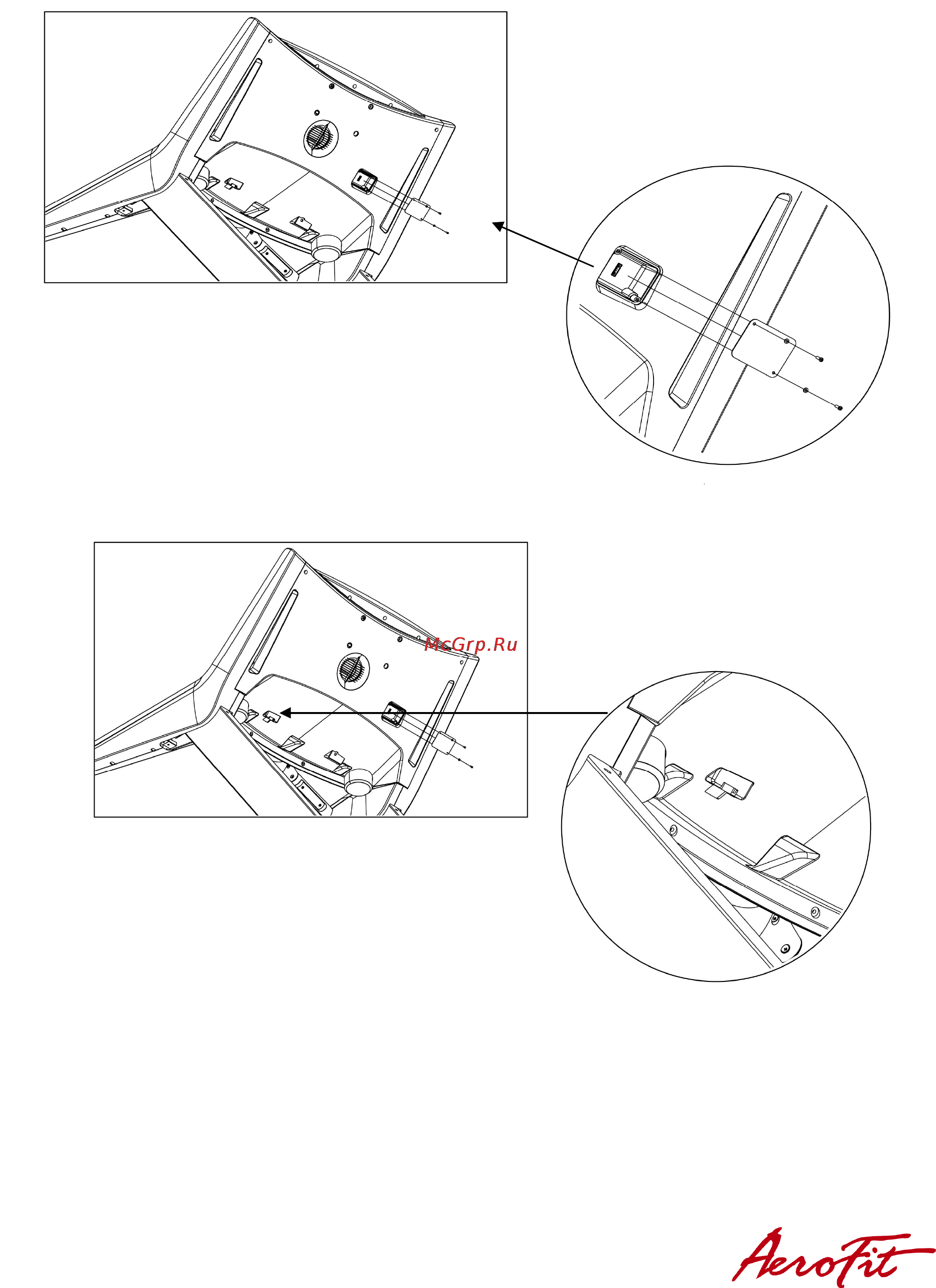 McGrp.Ru

AeroFit