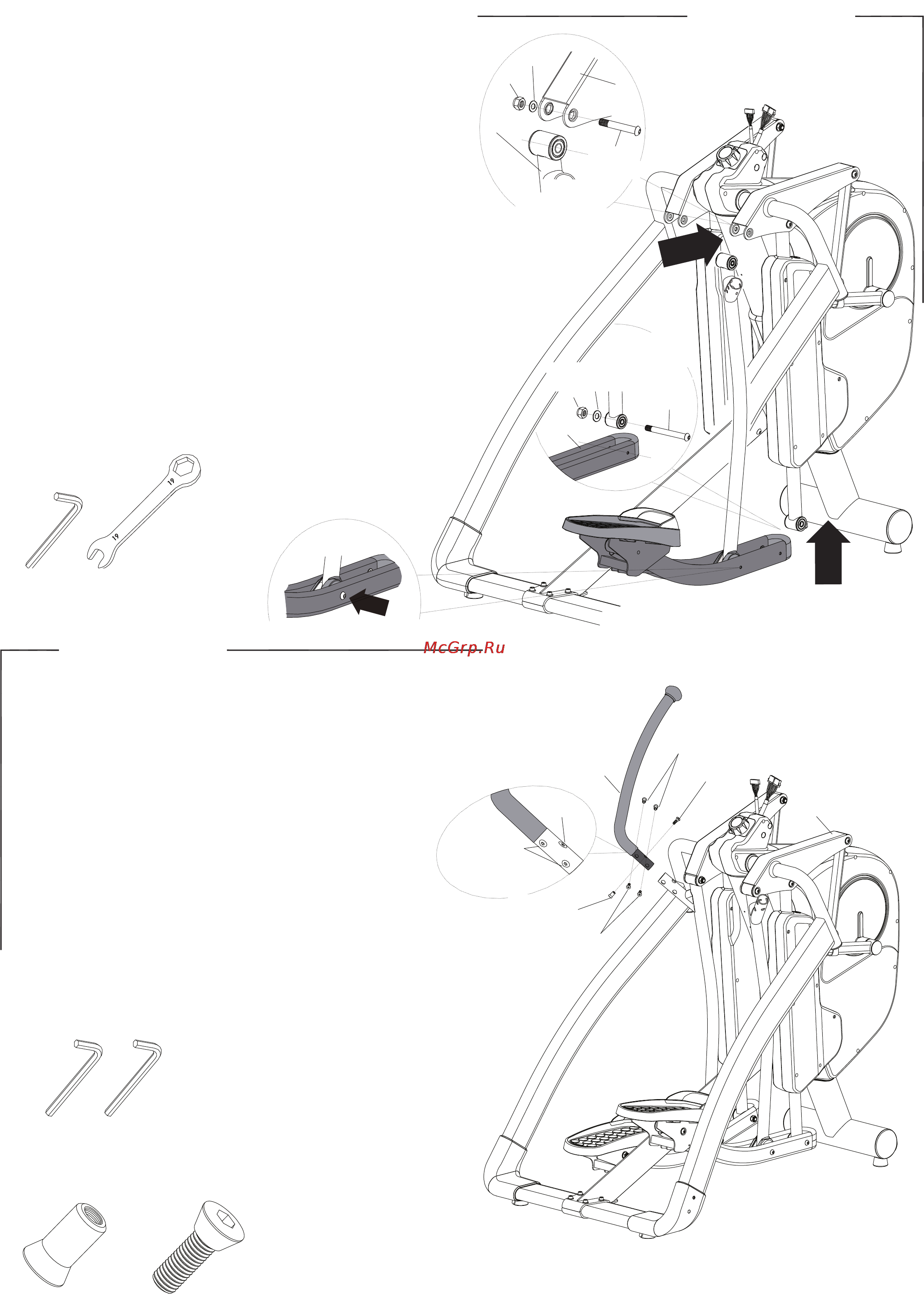 19

19

McGrp.Ru