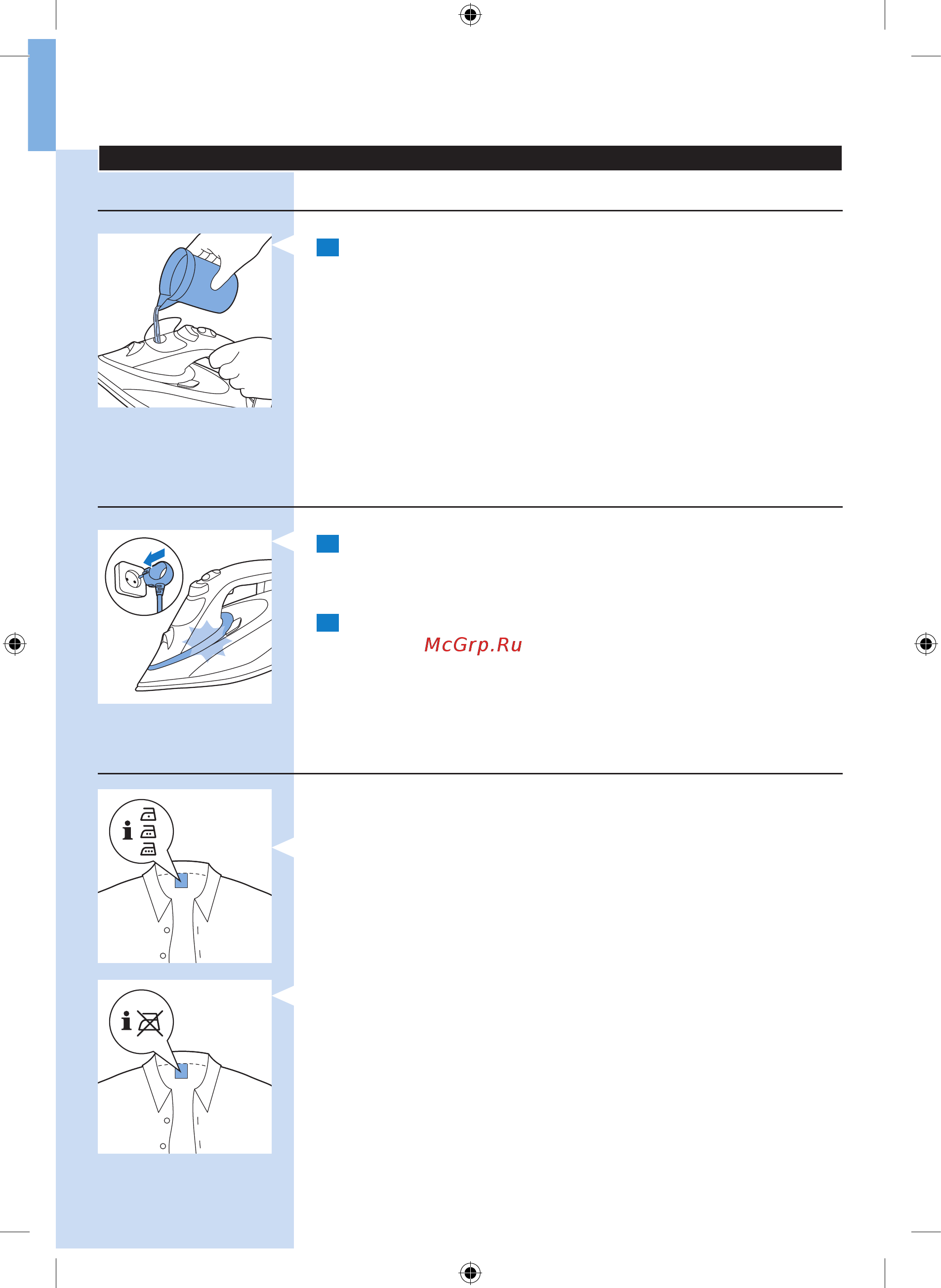 McGrp.Ru