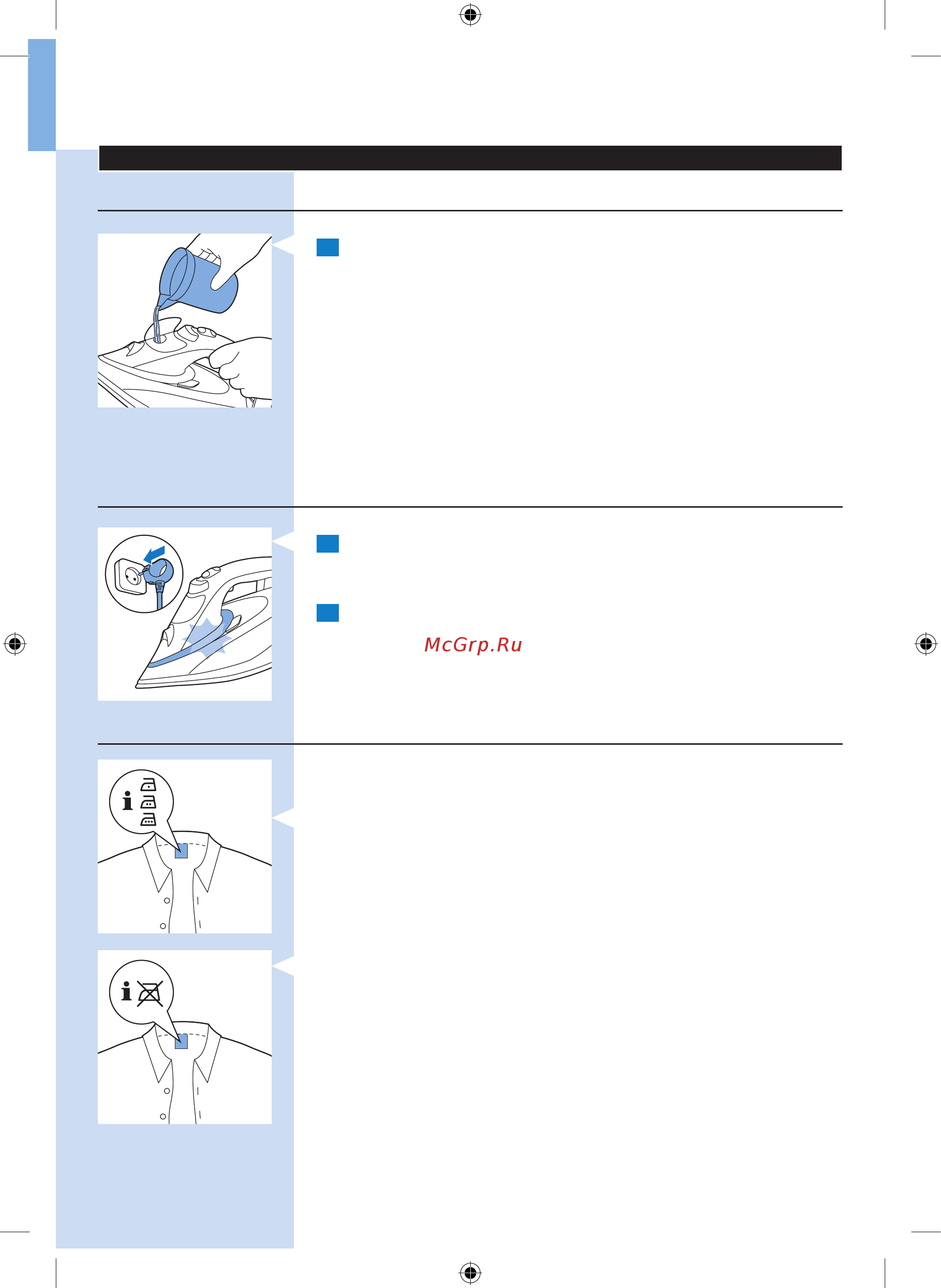 McGrp.Ru