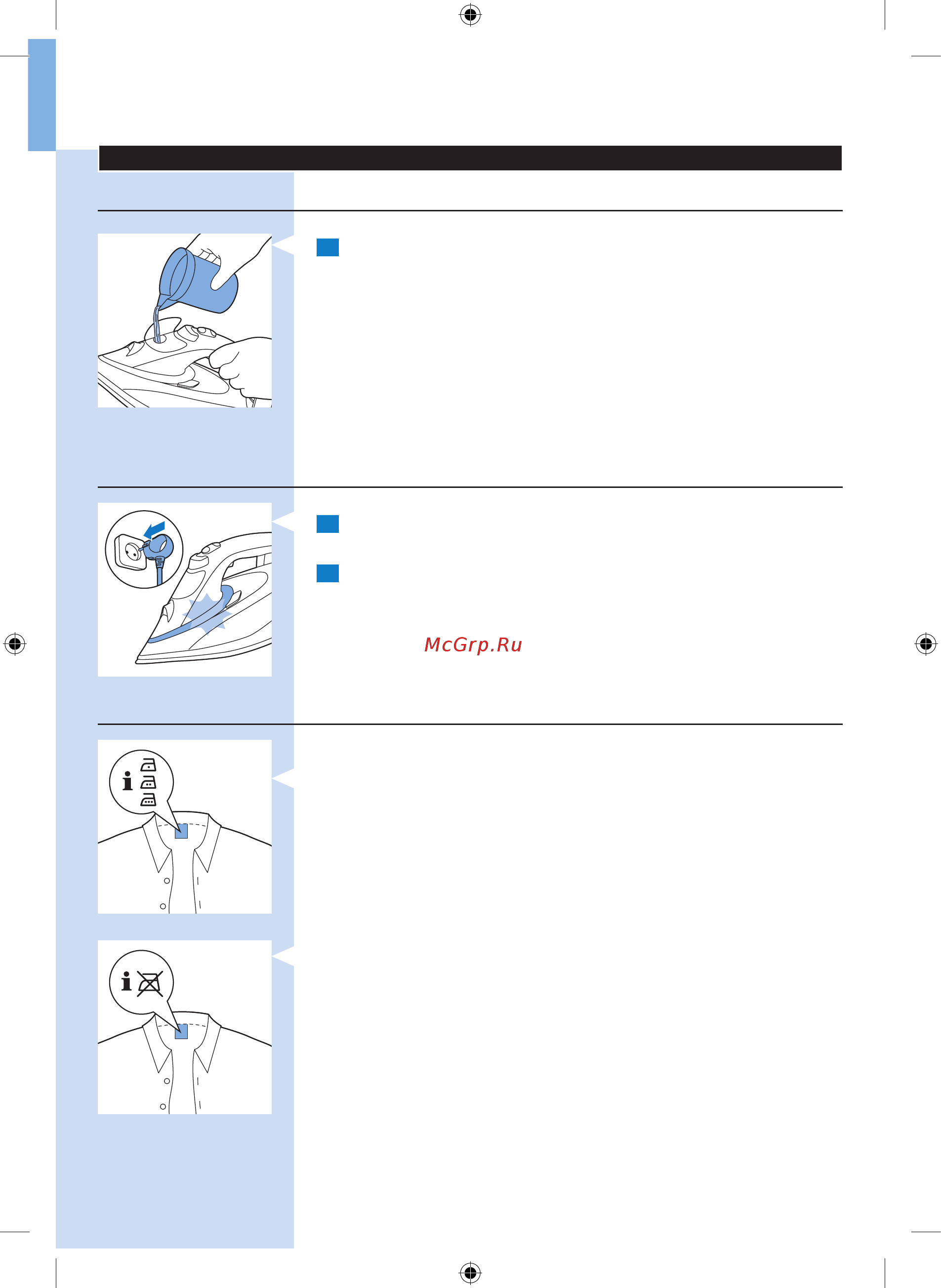 McGrp.Ru