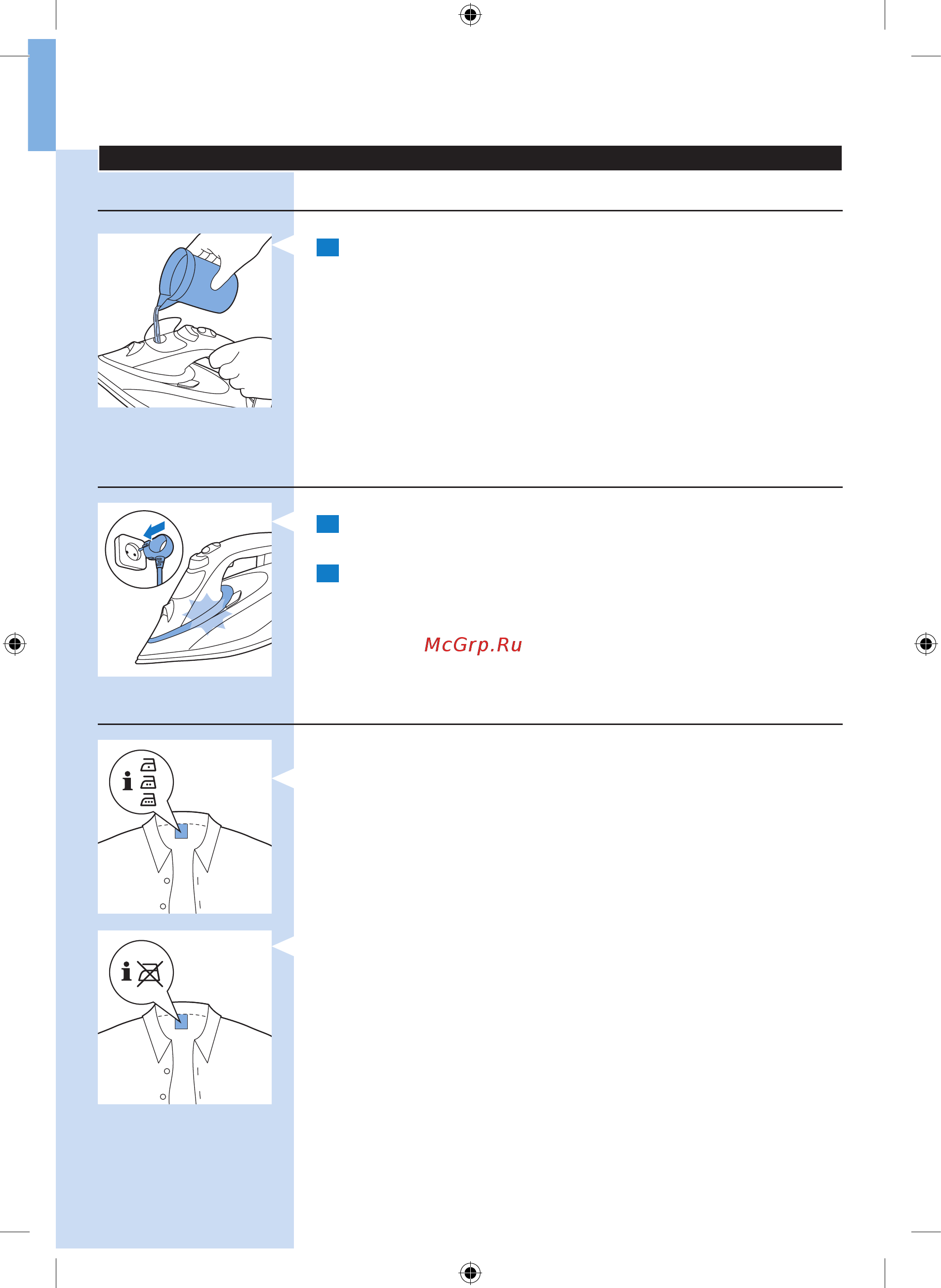 McGrp.Ru