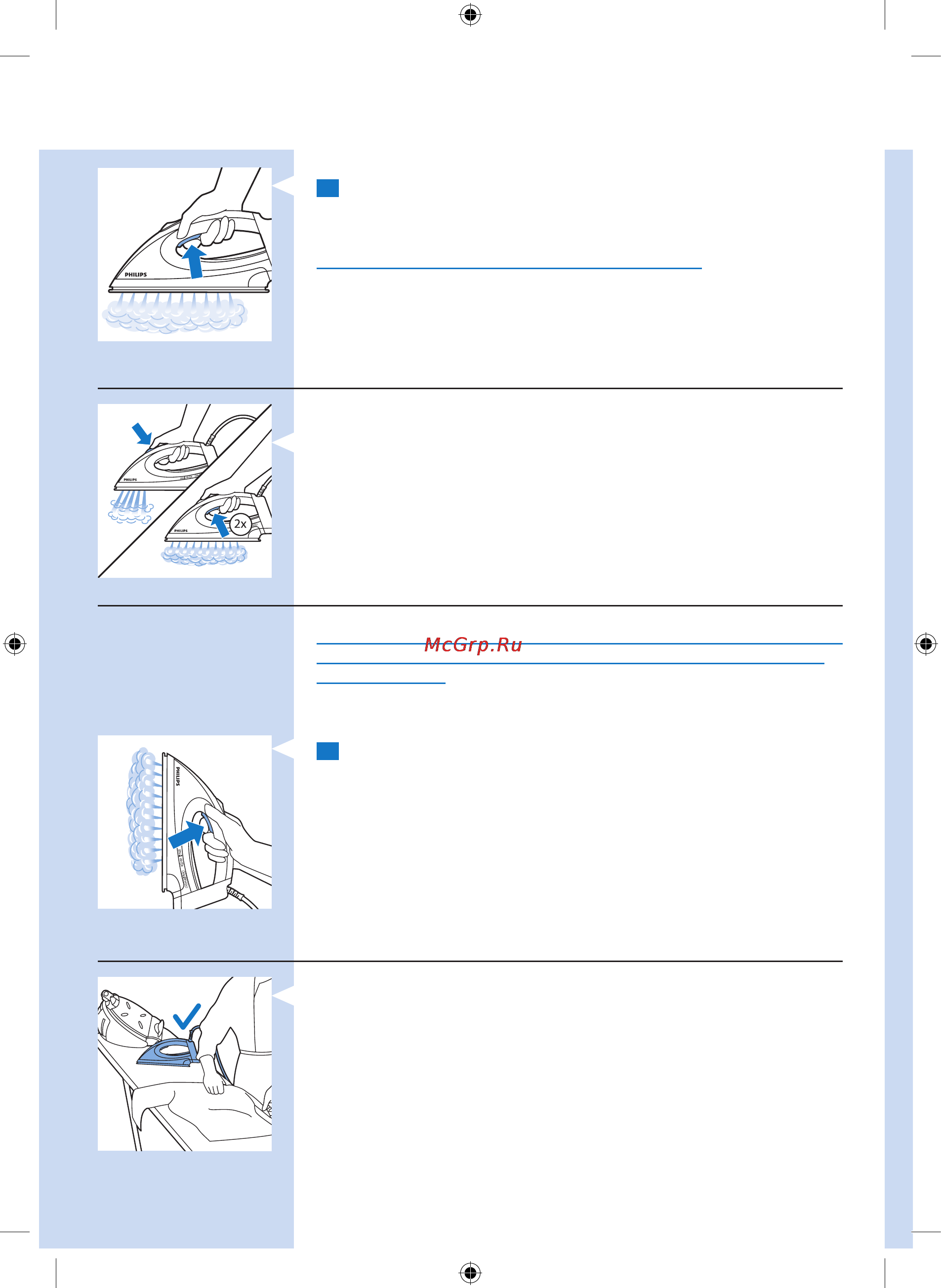 PHILIPS

PHILIPS

PHILIPS

2x

McGrp.Ru

PHILIPS