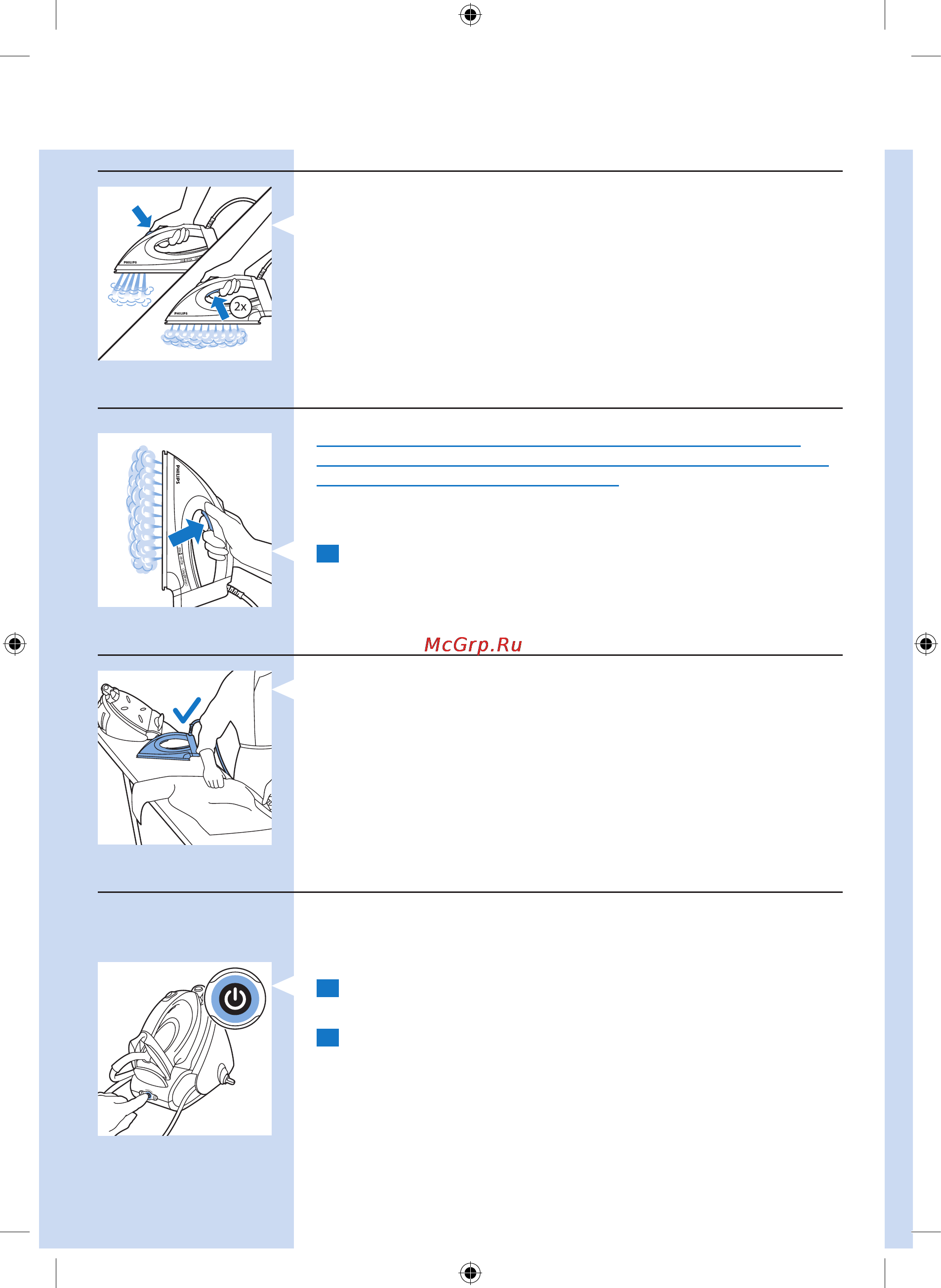 PHILIPS

PHILIPS

2x

PHILIPS

McGrp.Ru