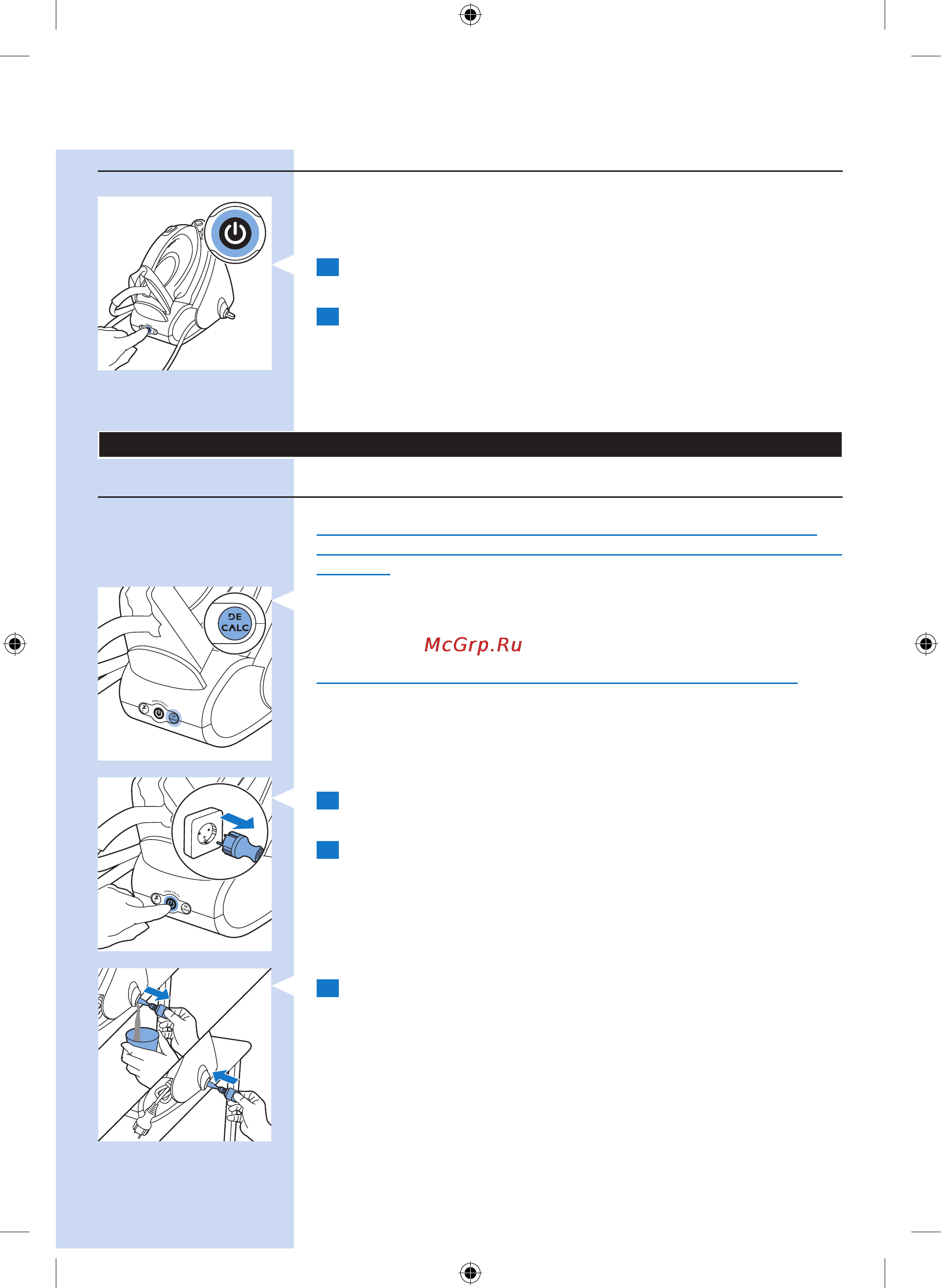 DE
CALC

McGrp.Ru