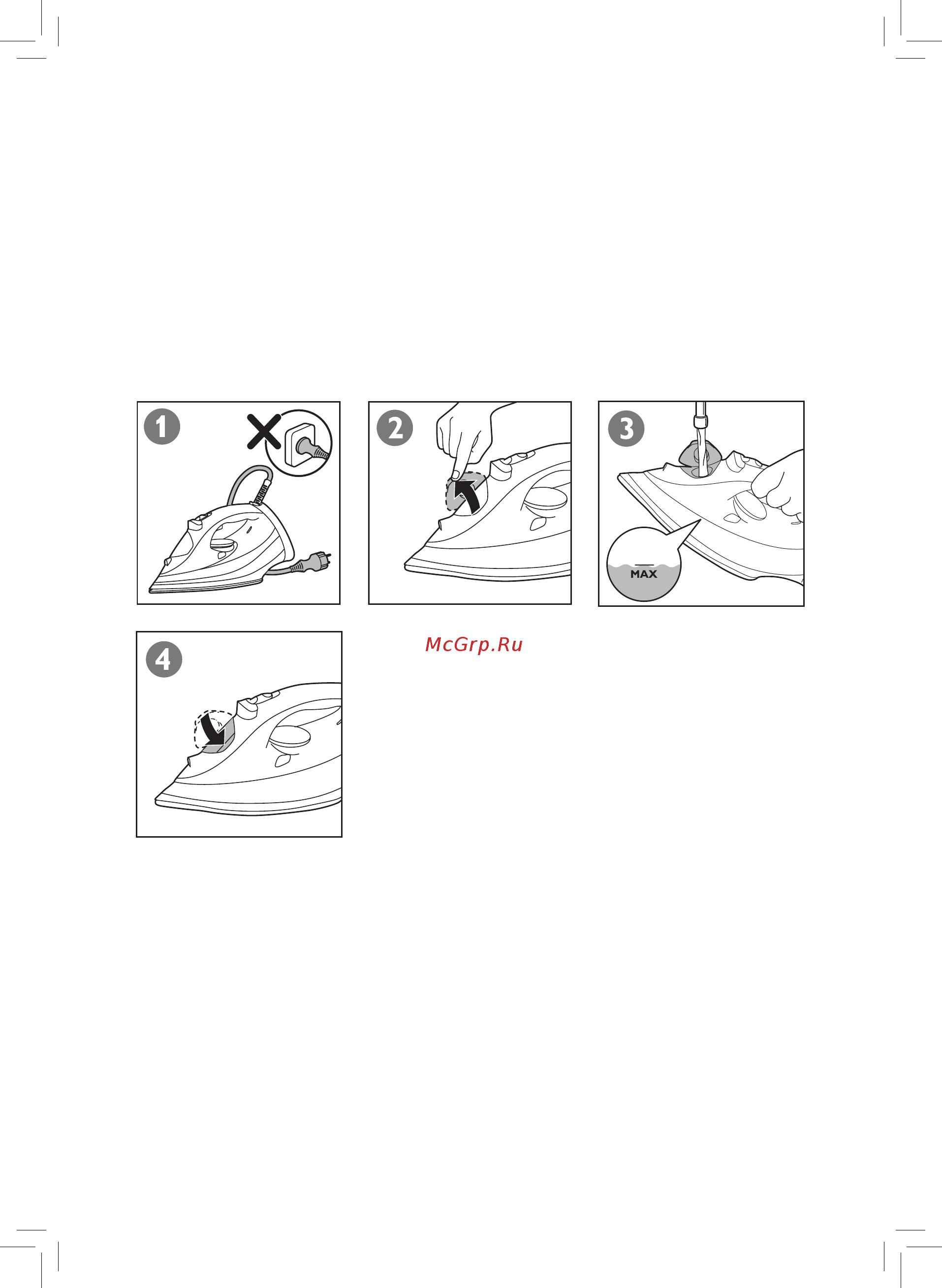 1

2

3

MAX

4

McGrp.Ru