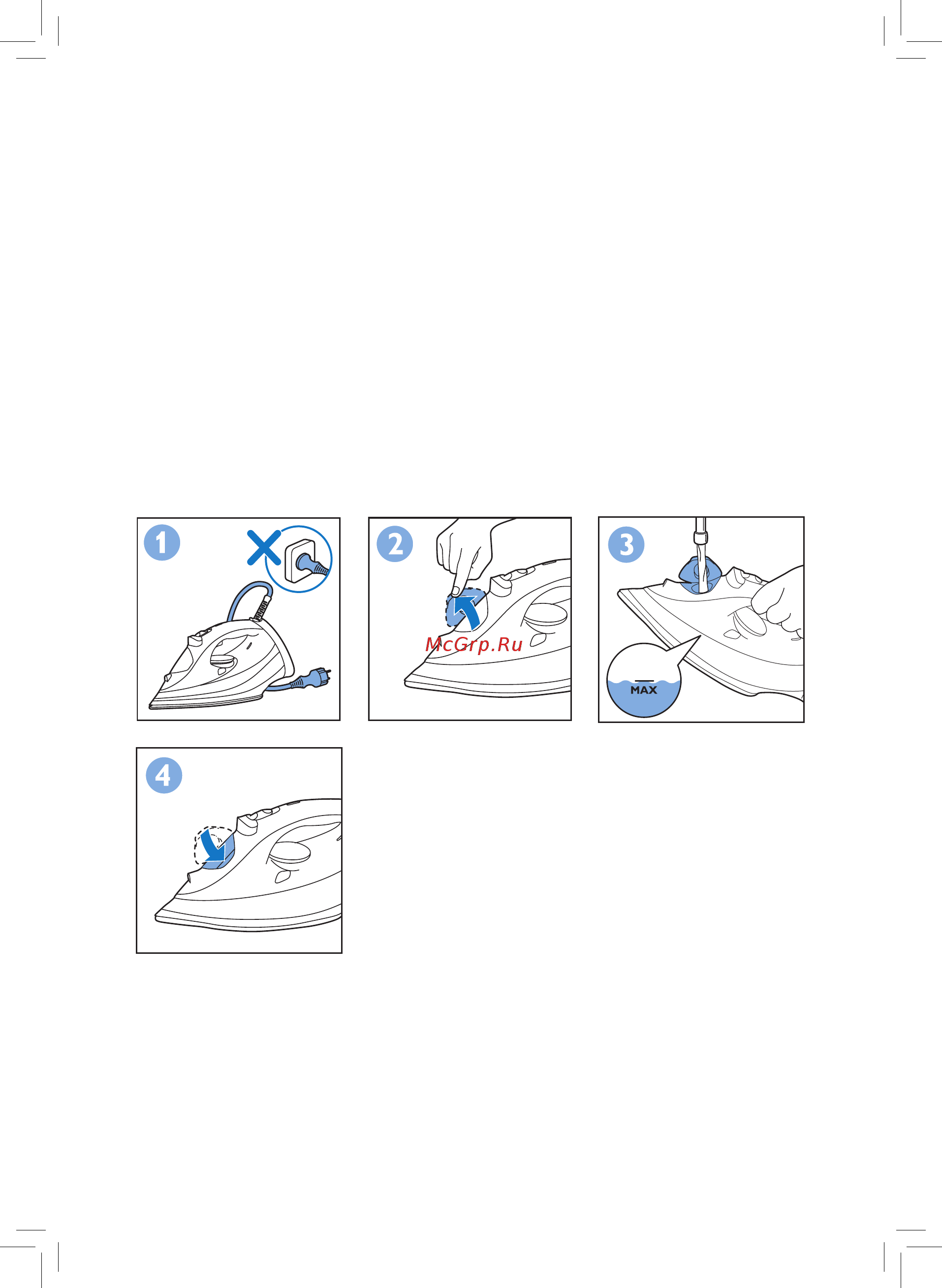 1

2

McGrp.Ru

3

MAX

4