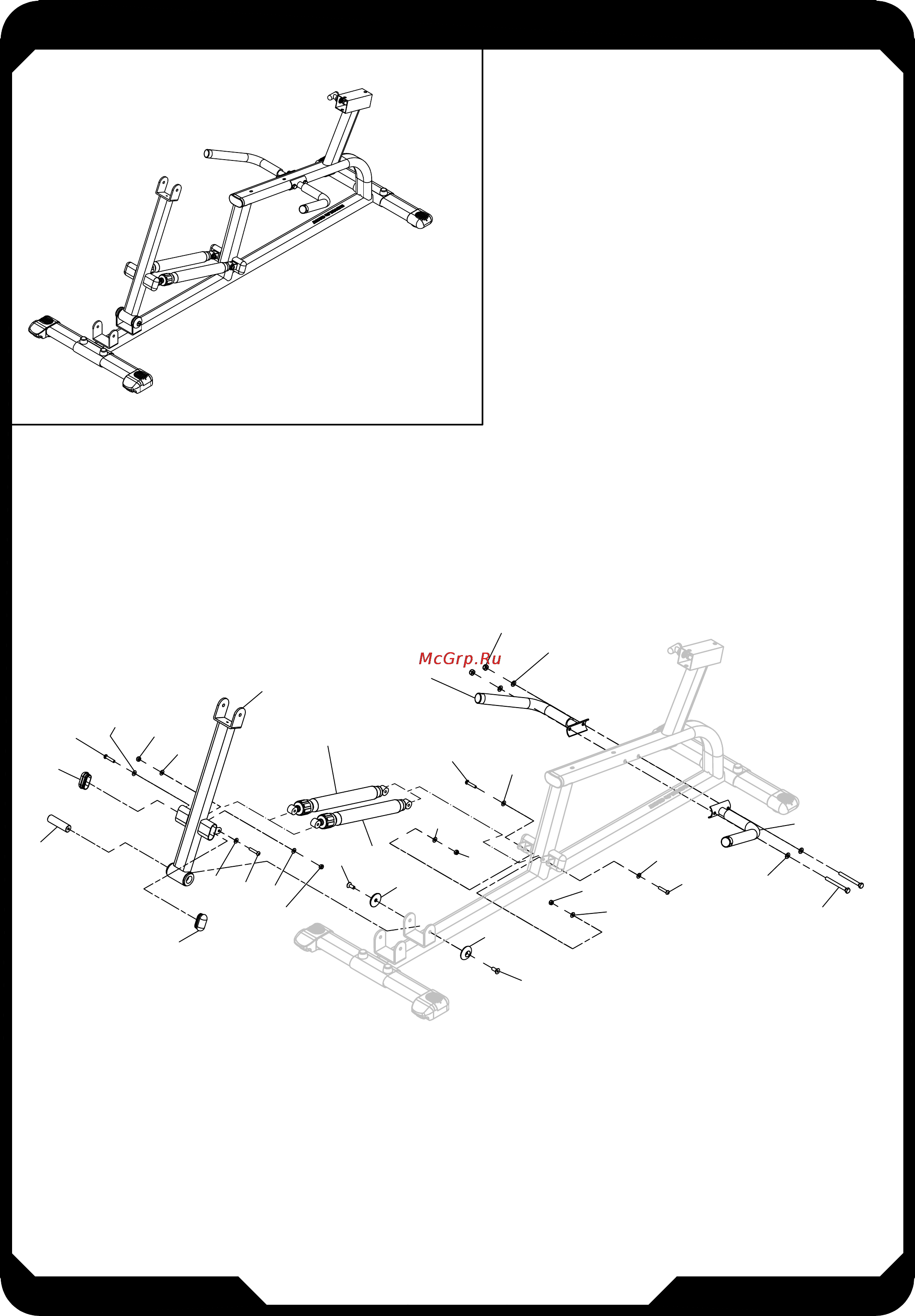 McGrp.Ru