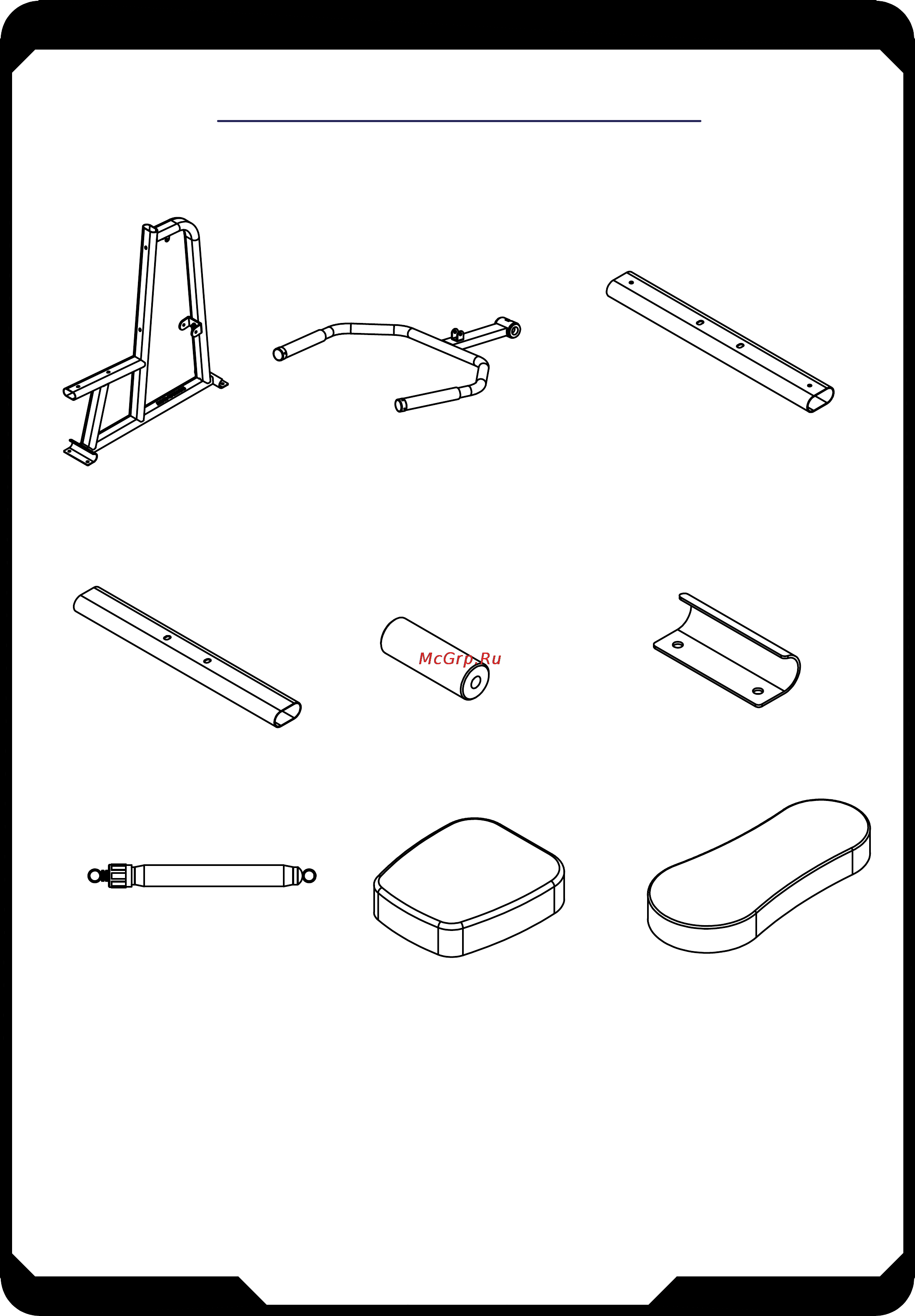 McGrp.Ru