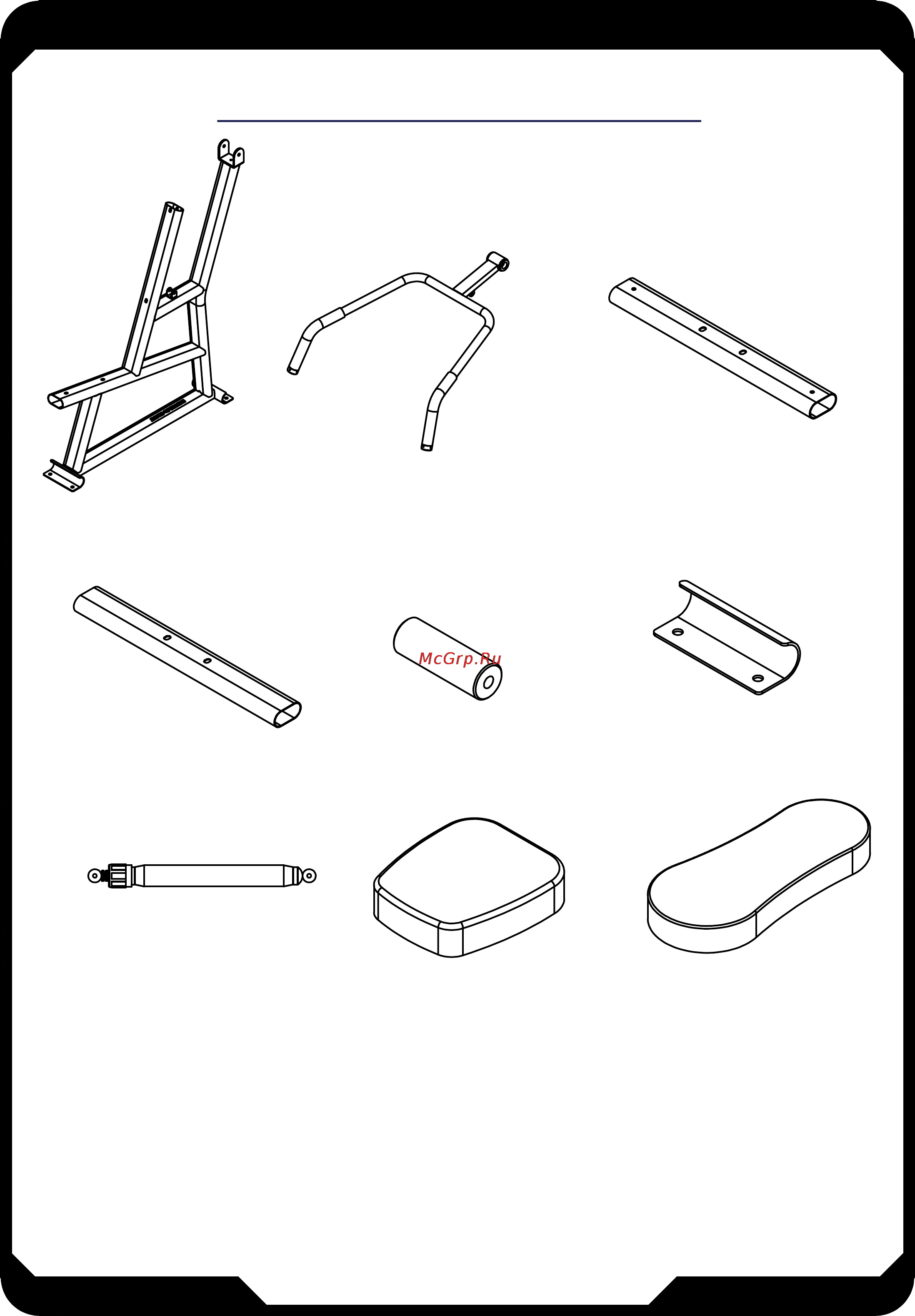 McGrp.Ru