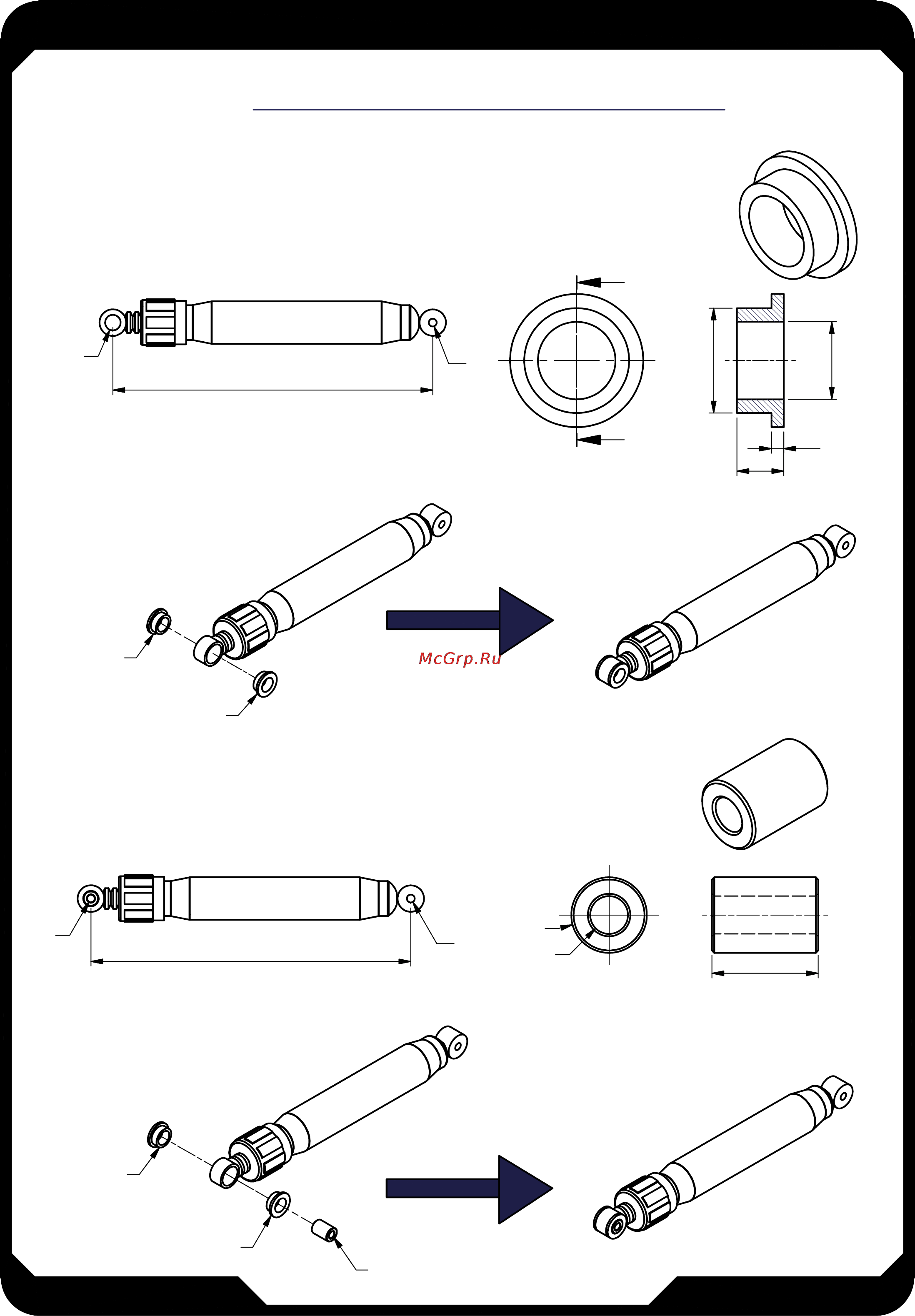 McGrp.Ru