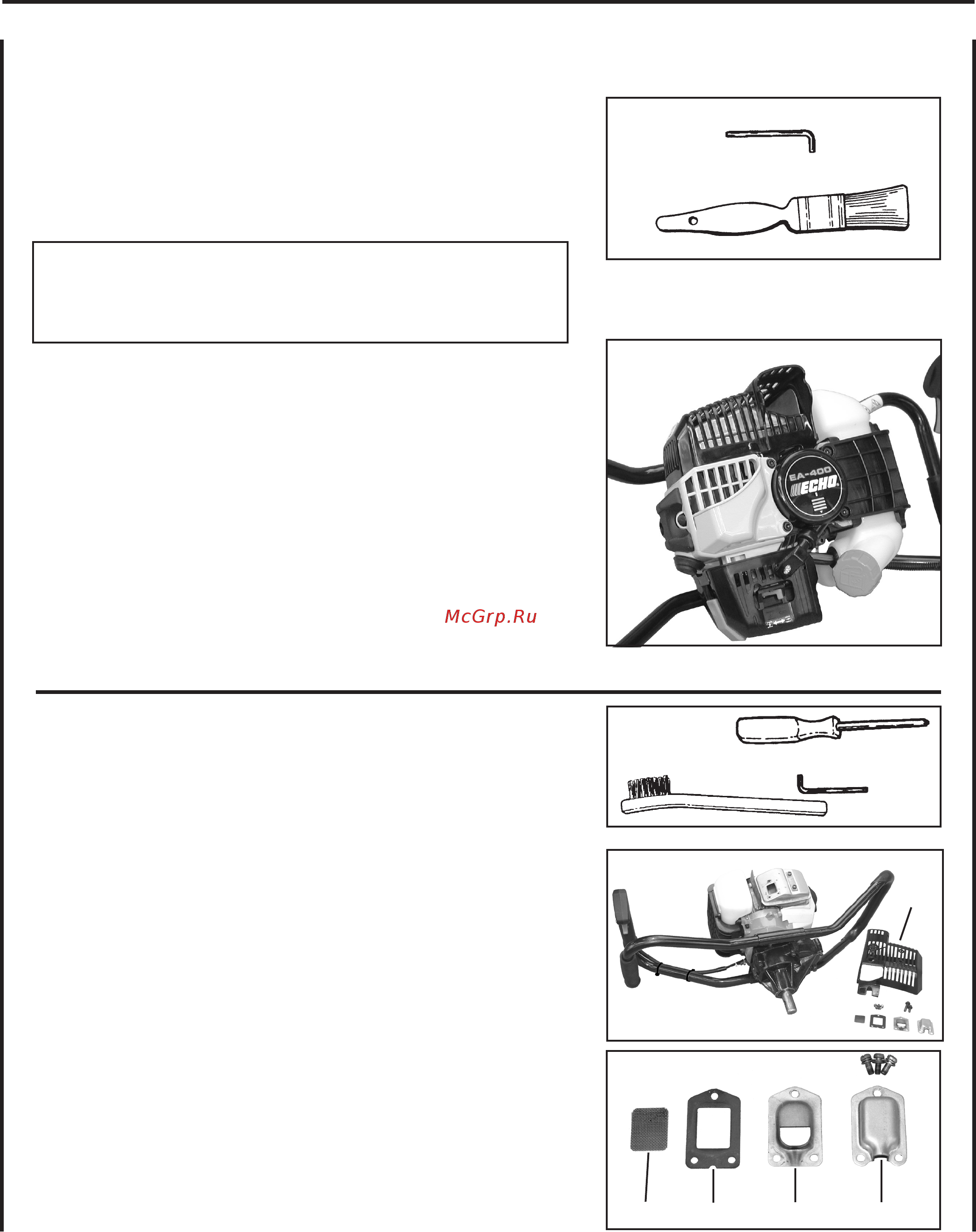 EA-400
ECHO

McGrp.Ru