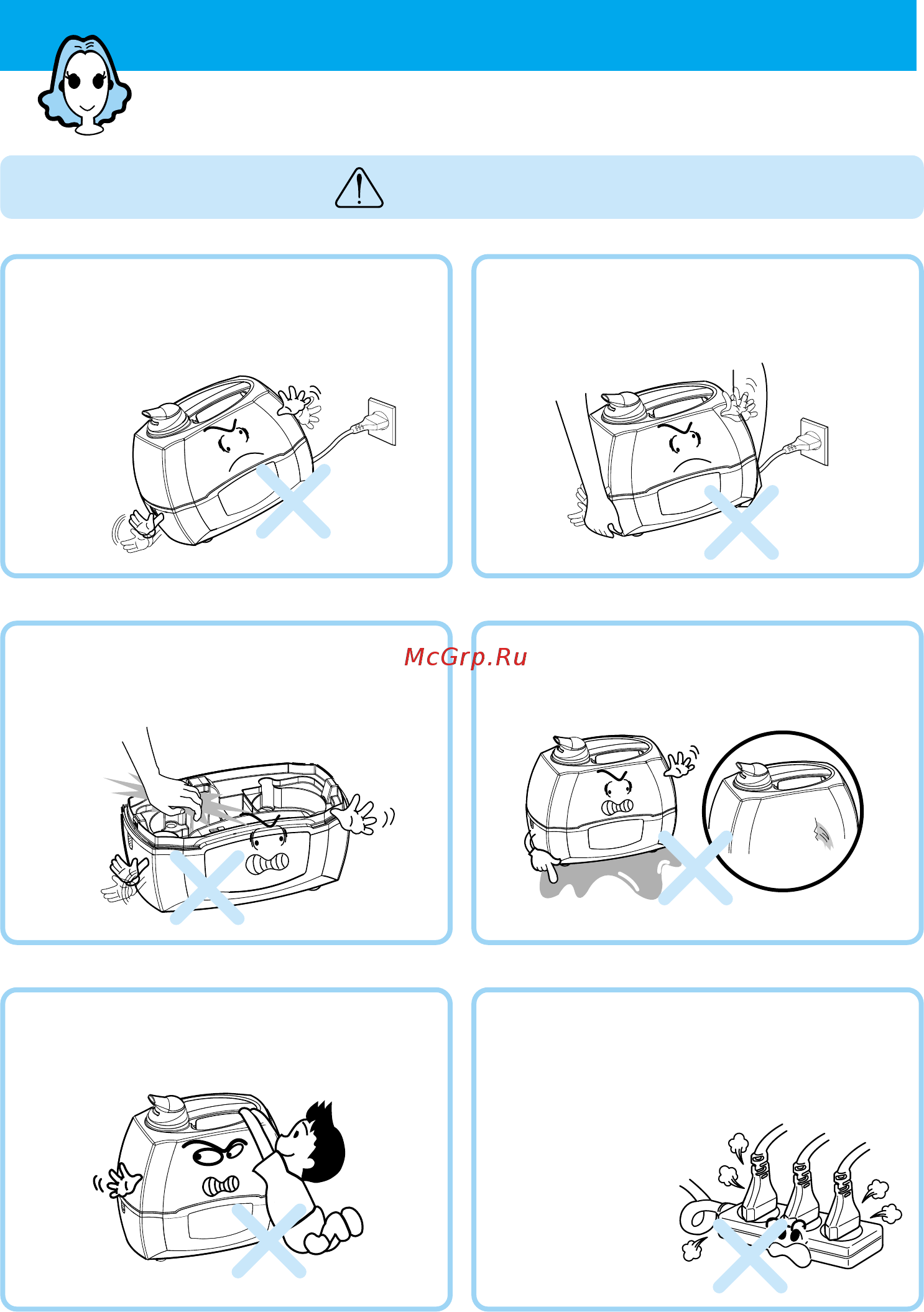 McGrp.Ru