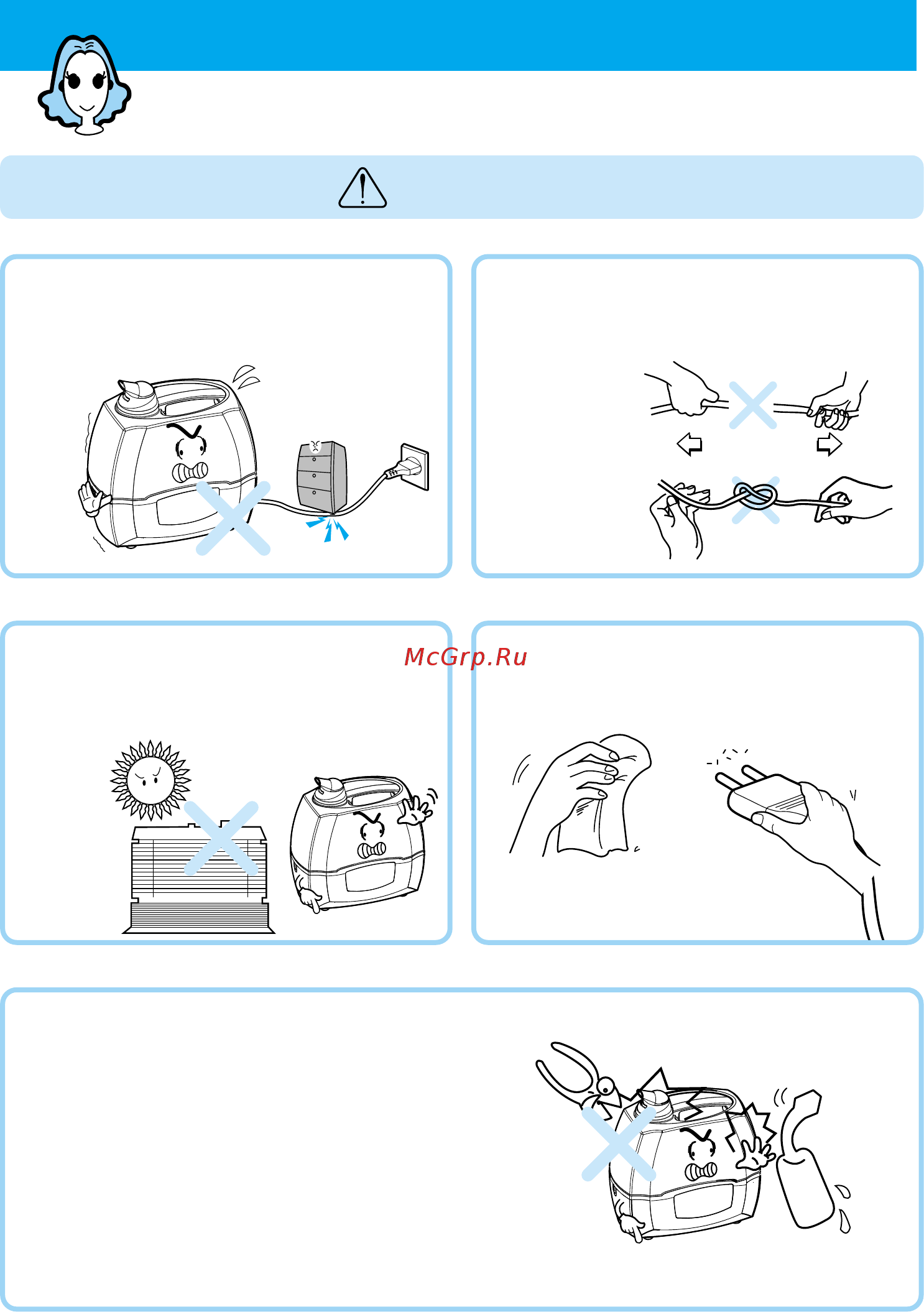 McGrp.Ru