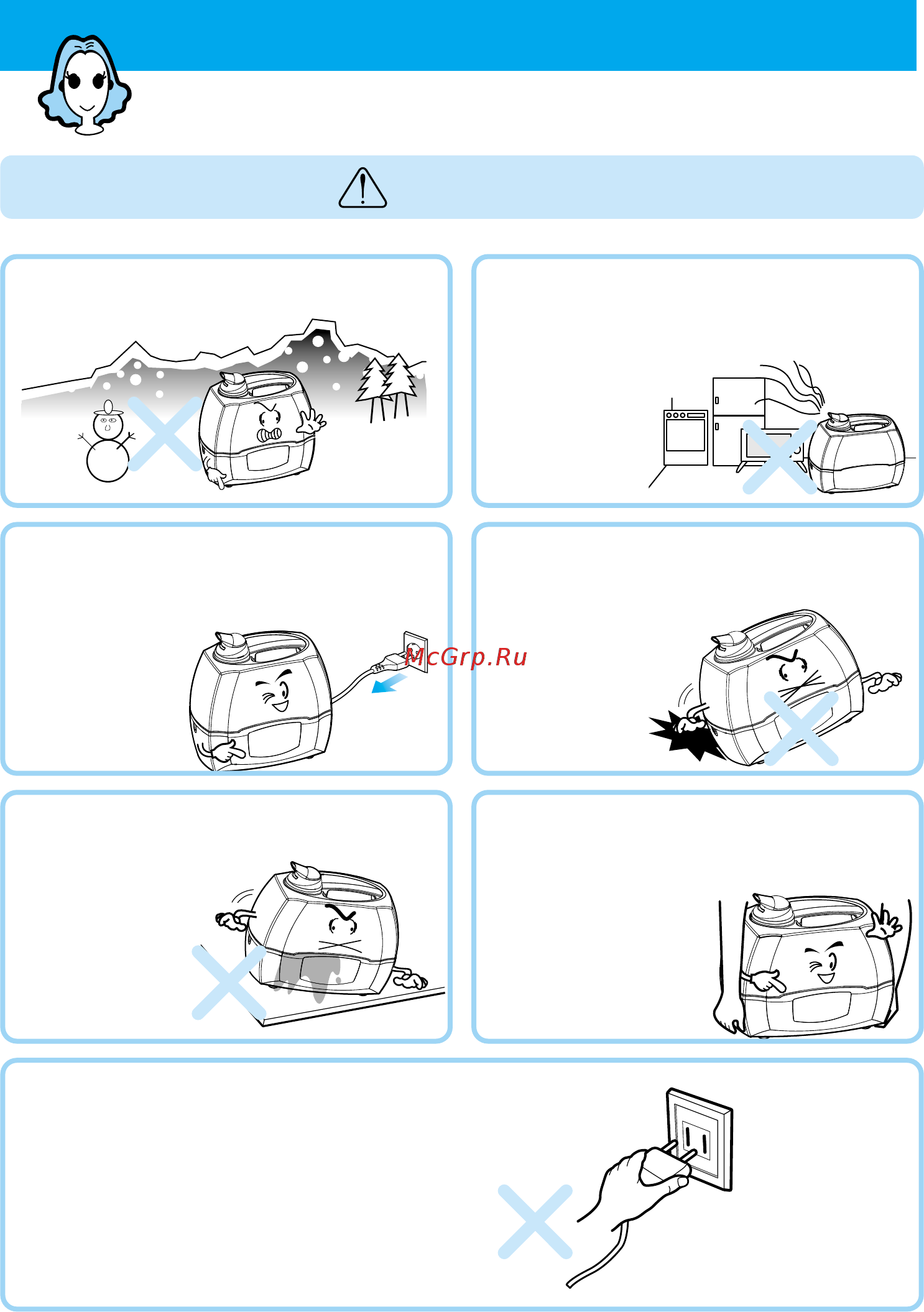 McGrp.Ru