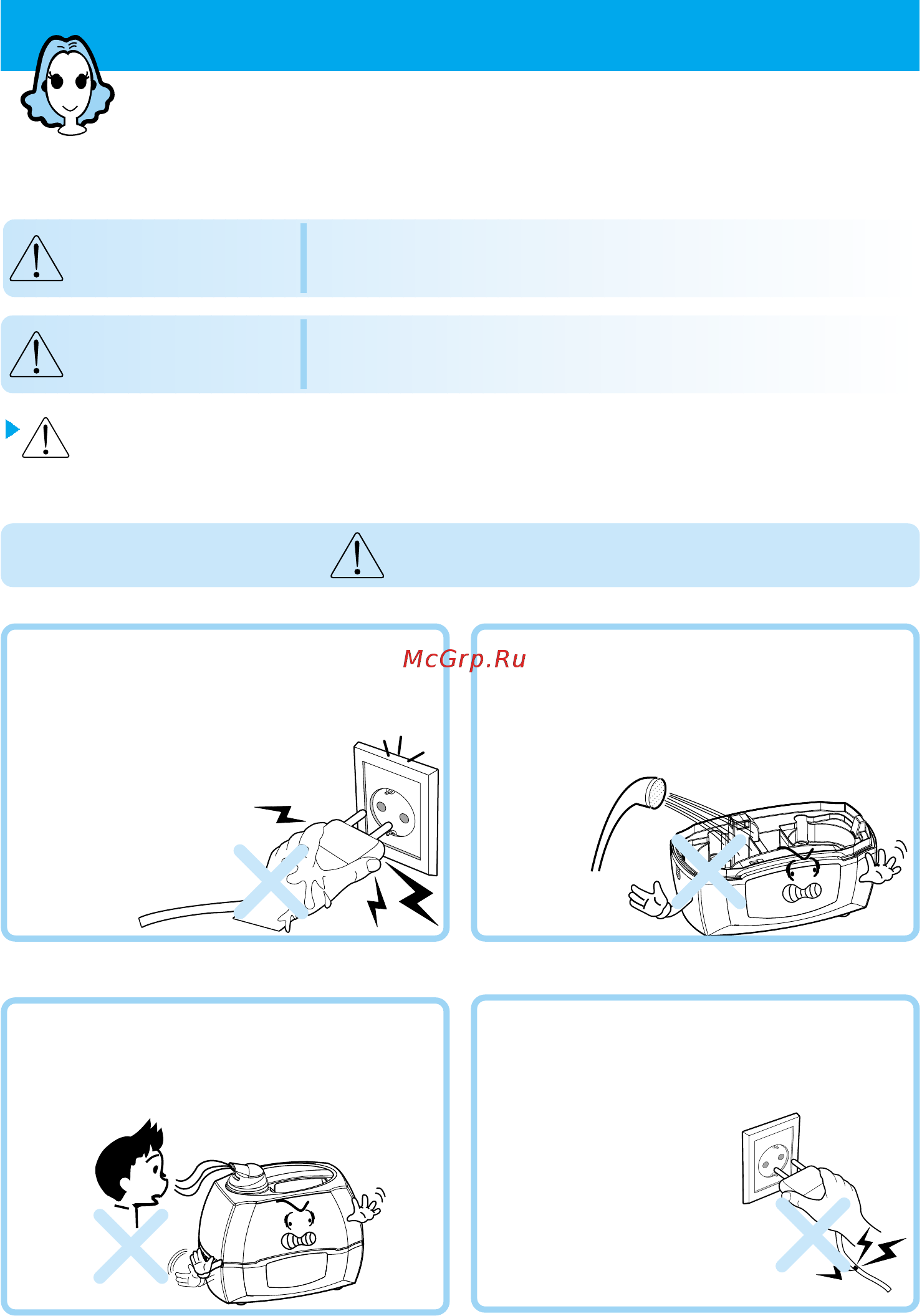 McGrp.Ru