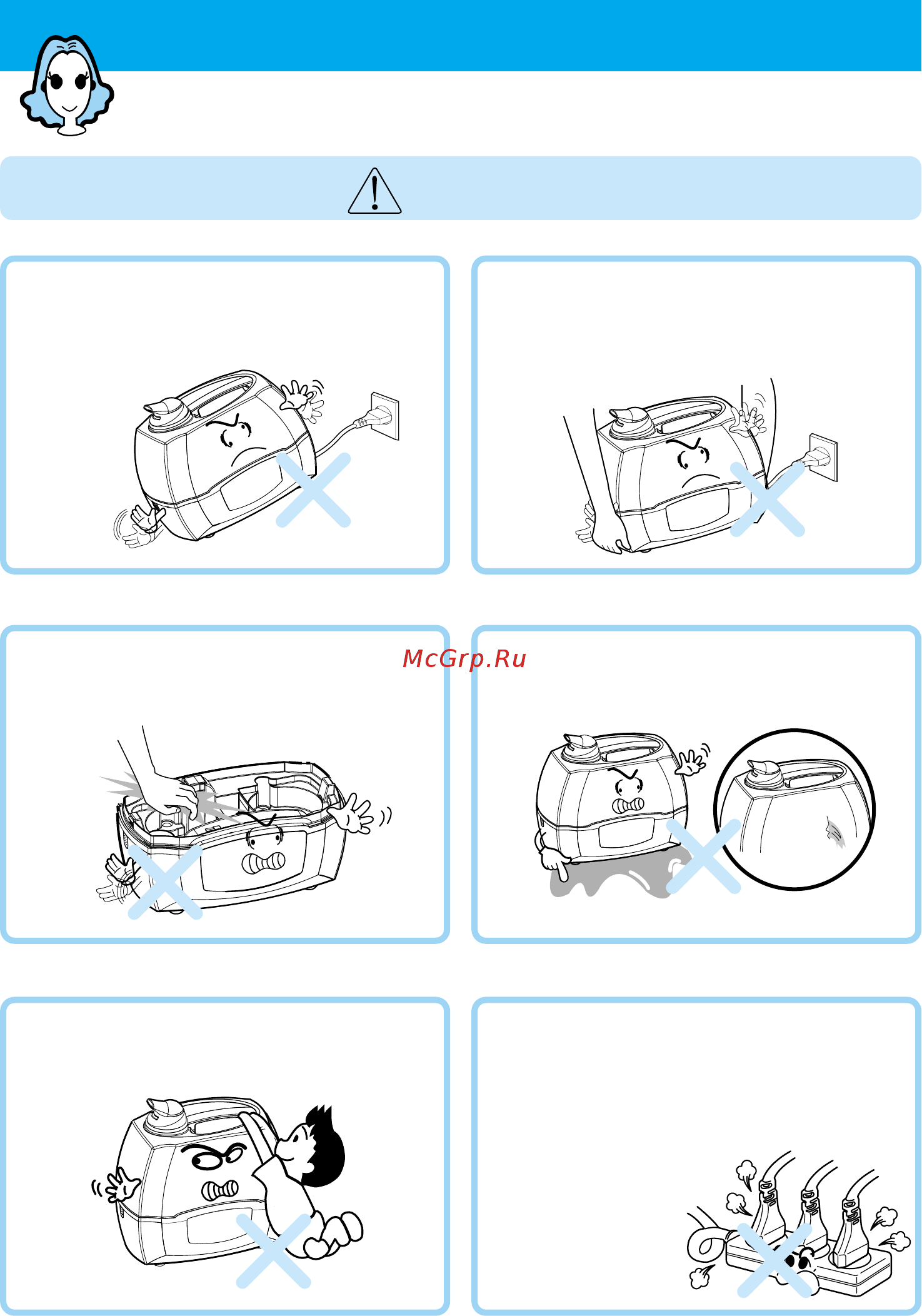 McGrp.Ru