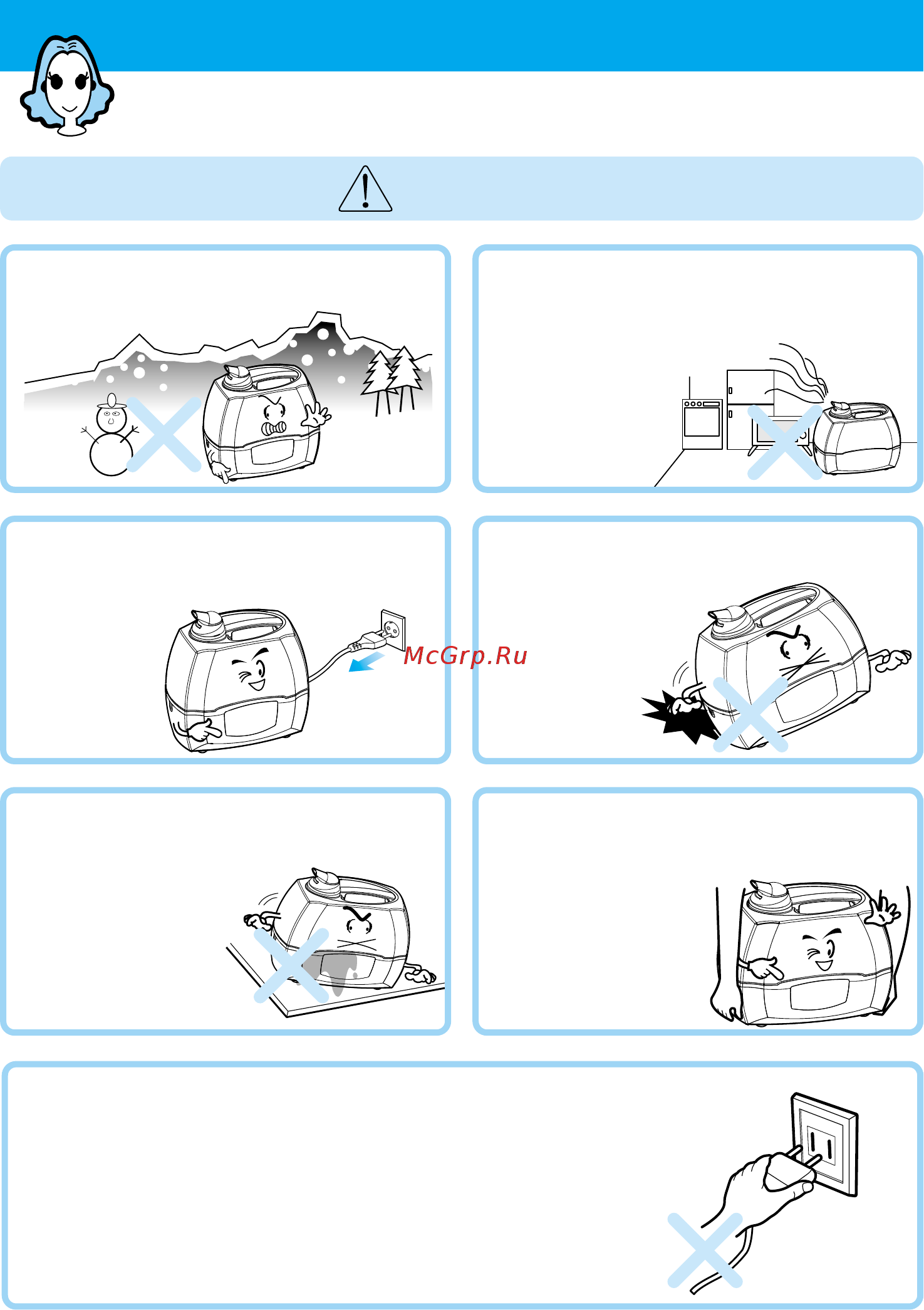 McGrp.Ru