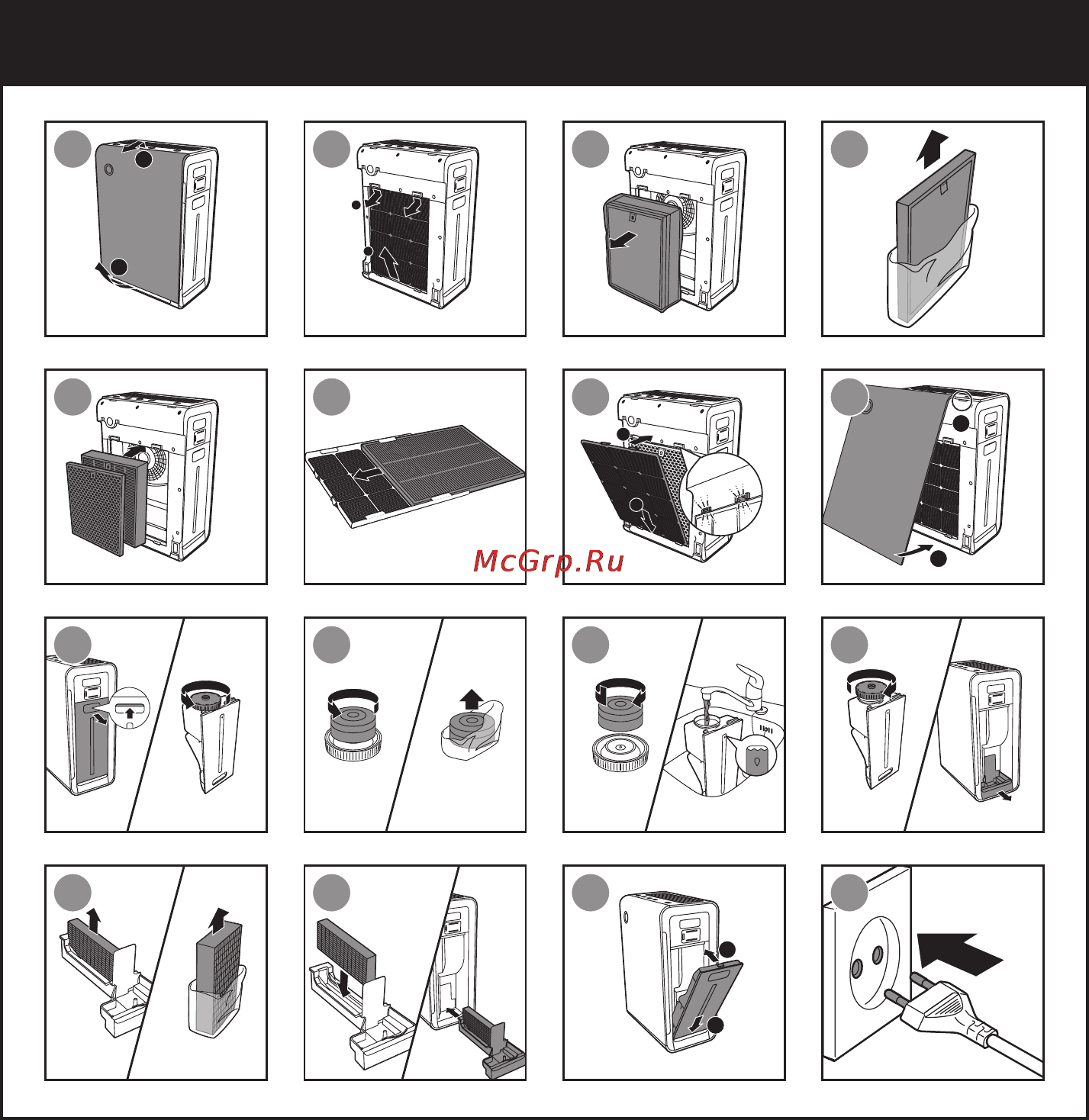 McGrp.Ru