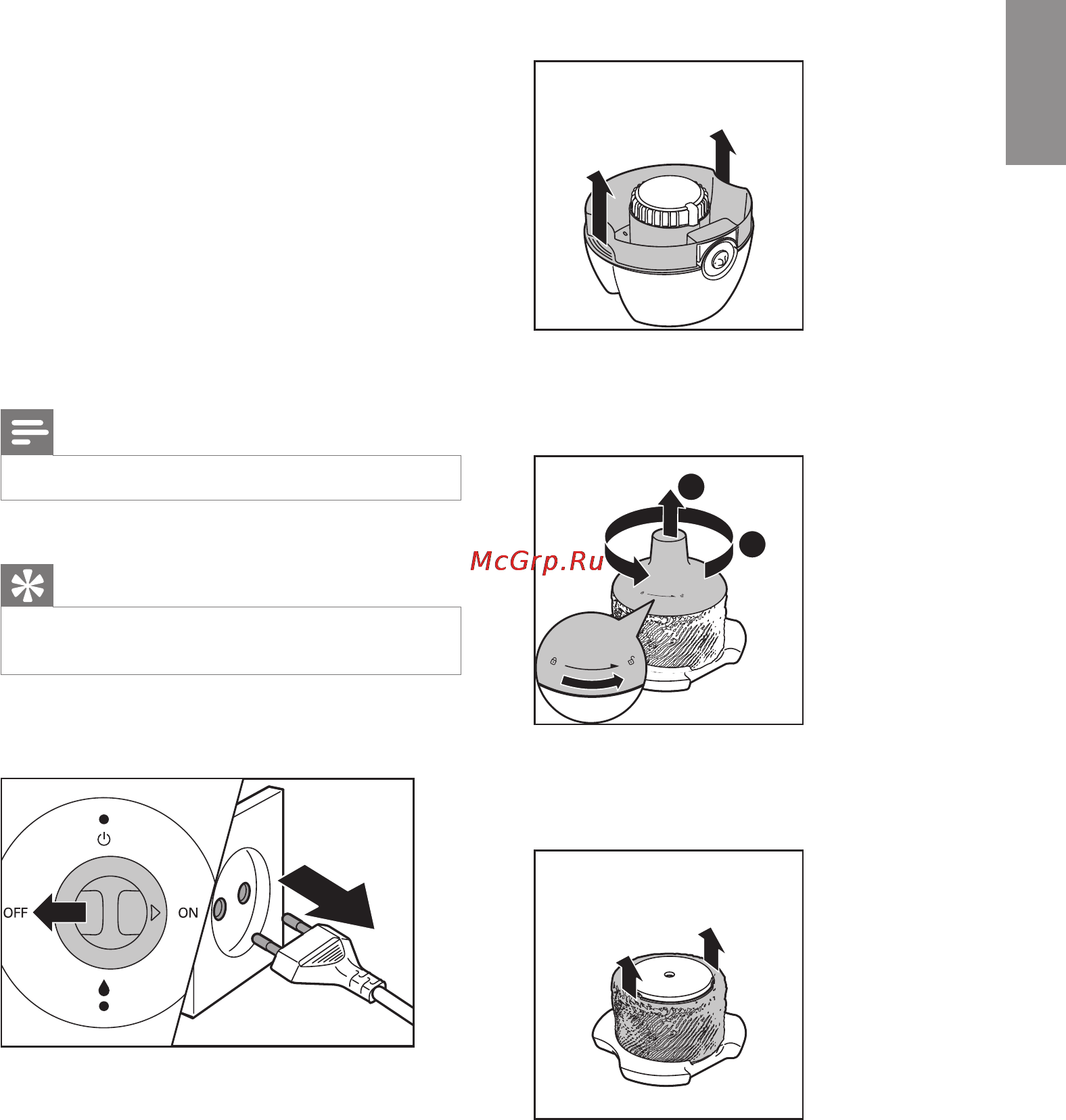 McGrp.Ru

OFF

ON