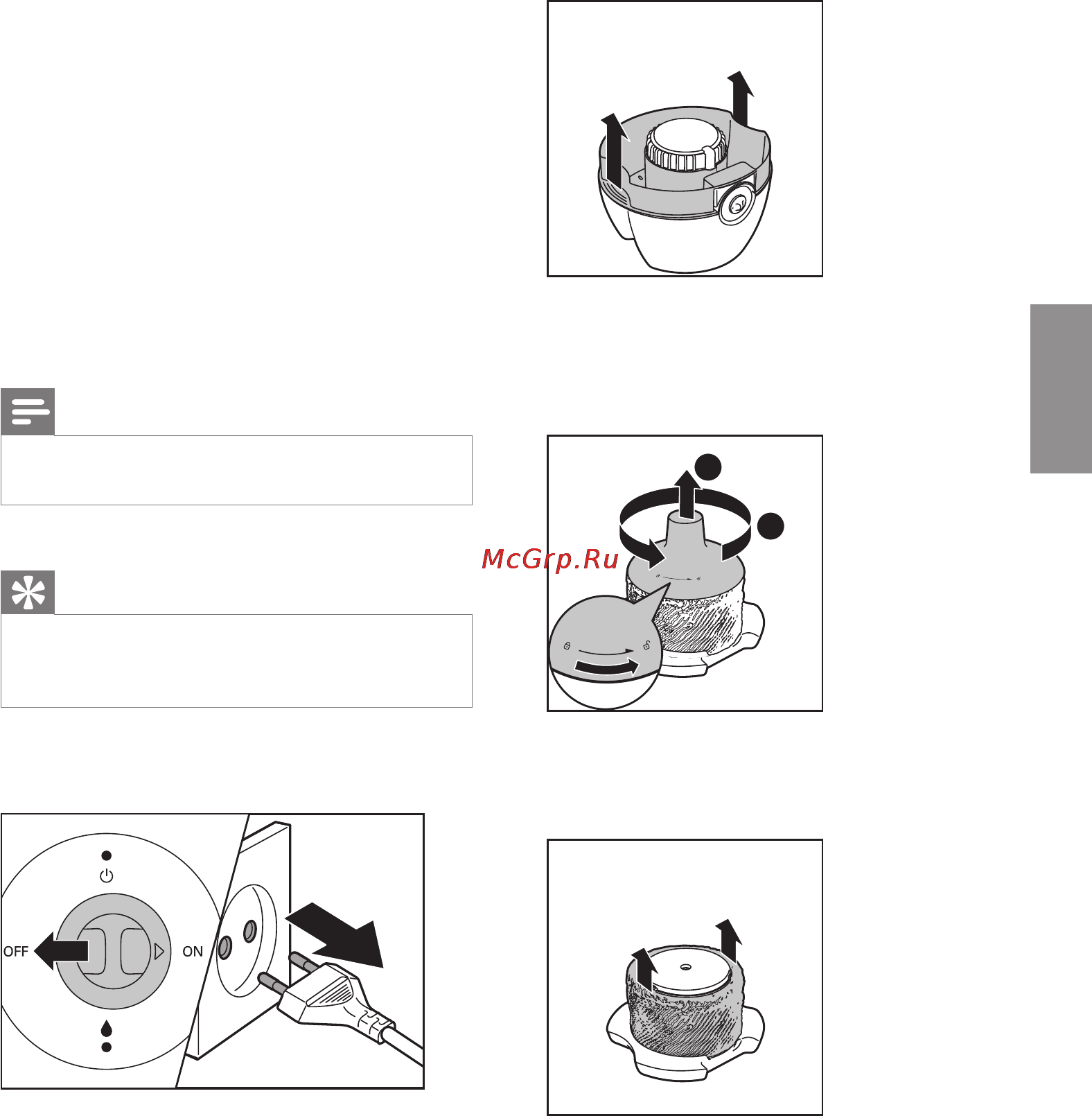 McGrp.Ru

OFF

ON