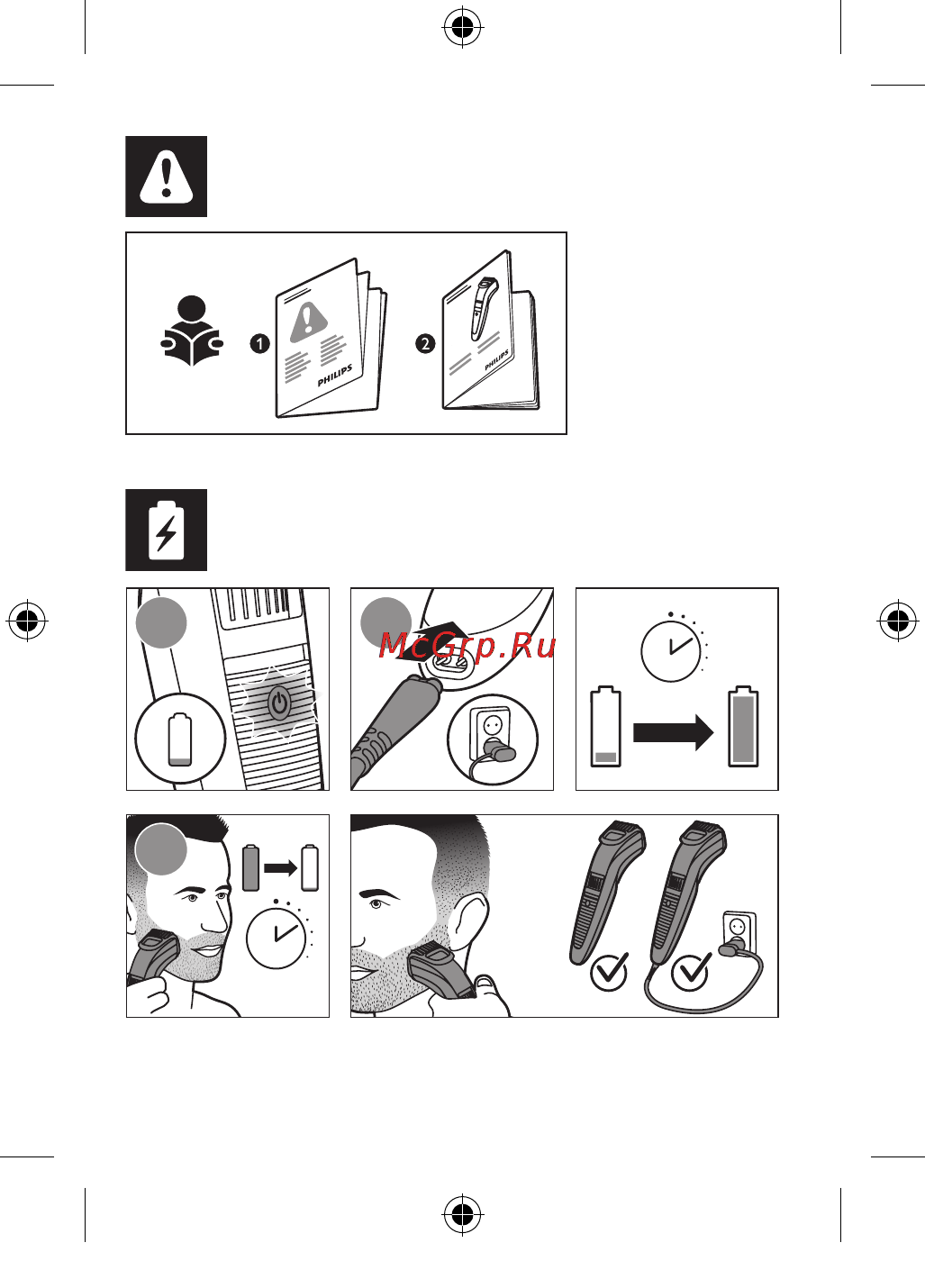 1

PHILIPS

2

PHILIPS

McGrp.Ru