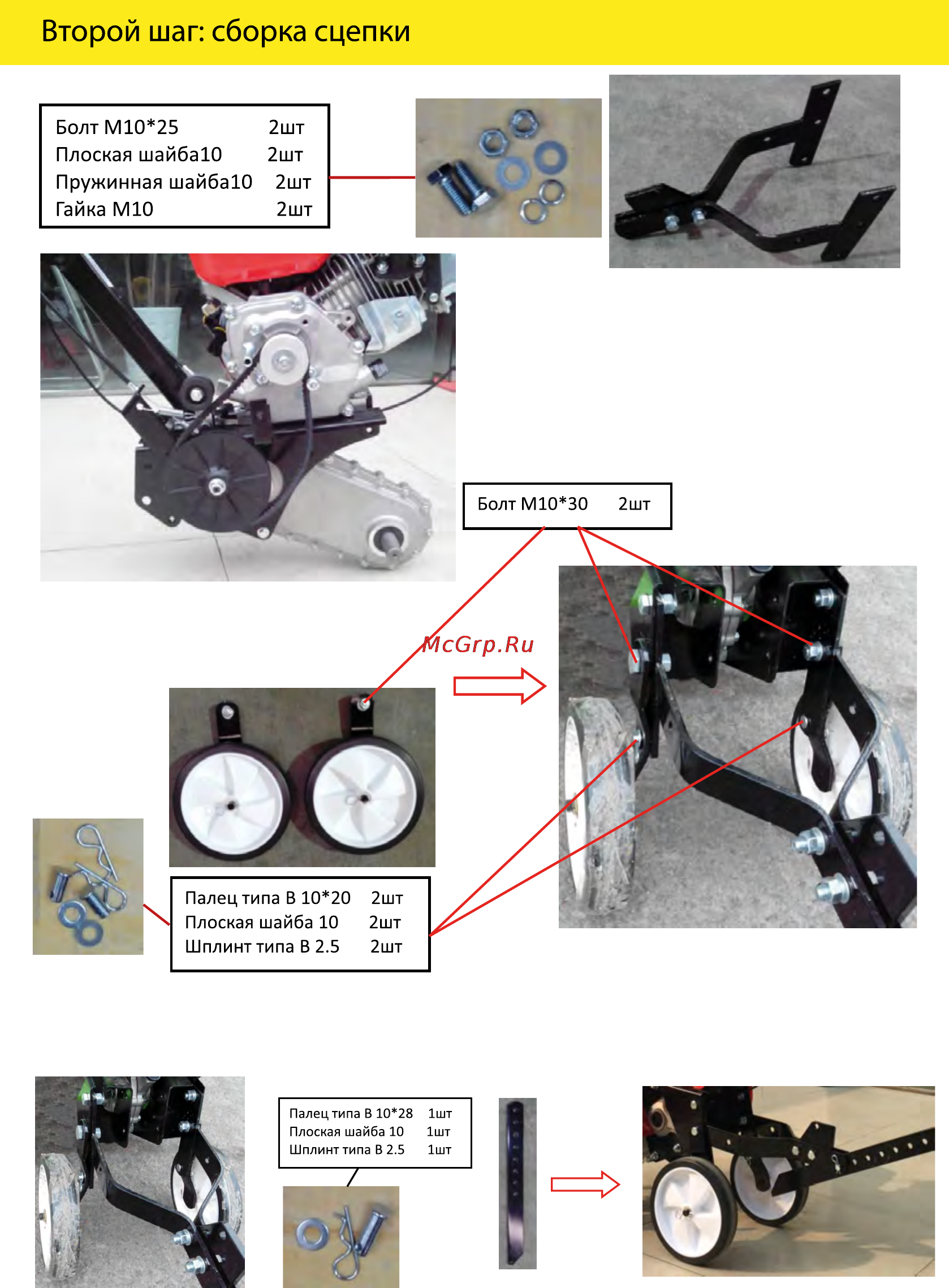 Второй шаг: сборка сцепки

Болт M10*25 2шт
Плоская шайба10 2шт
Пружинная шайба10 2шт
Гайка M10 2шт

Болт M10*30 2шт

McGrp.Ru

Палец типа B 10*20 2шт
Плоская шайба 10 2шт
Шплинт типа B 2.5 2шт

Палец типа B 10*28 1шт
Плоская шайба 10 1шт
Шплинт типа B 2.5 1шт